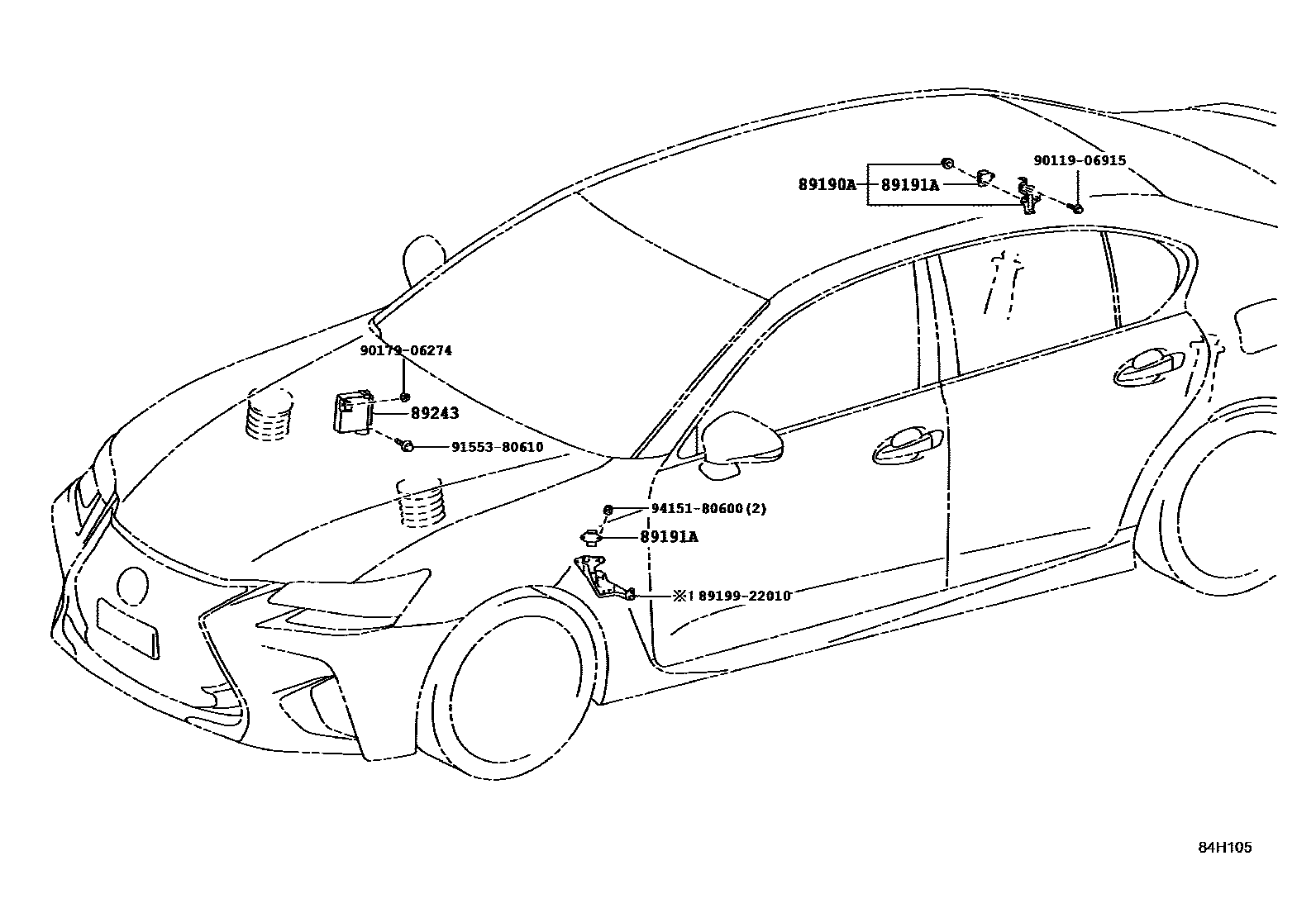 90119-06915
89190A
89191A
90179-06274
89243
91553-80610
94151-80600(2)
89191A
※1 89199-22010
84H105