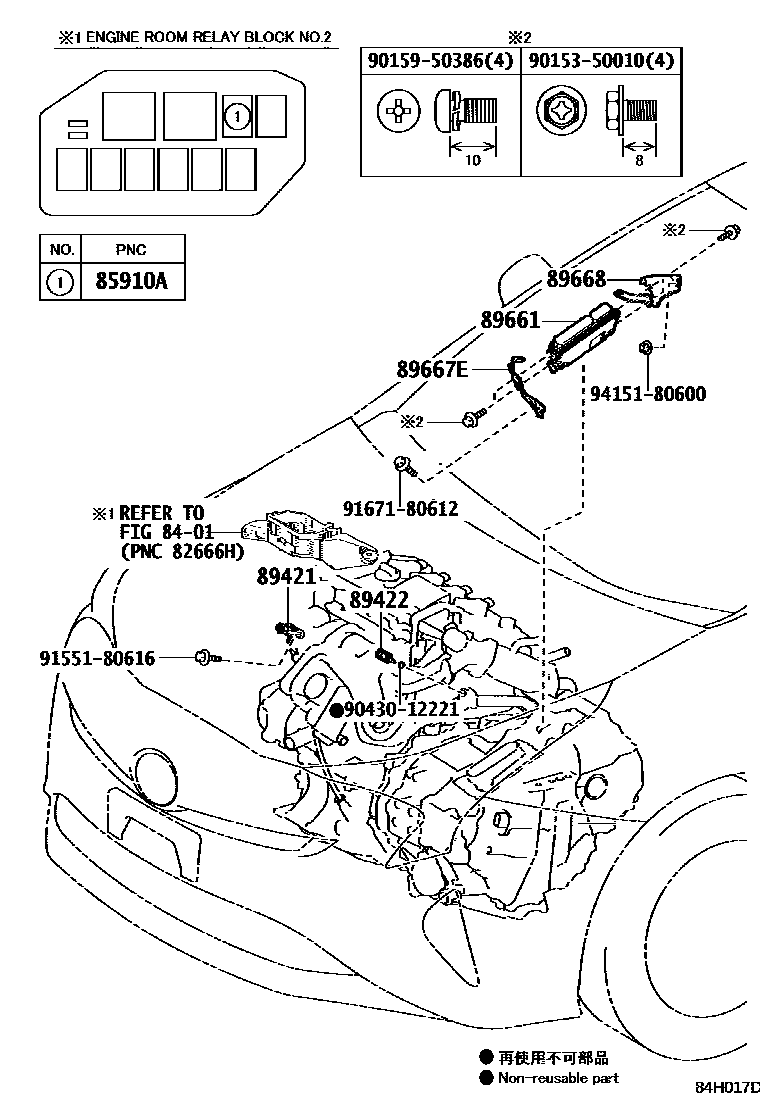 ※1 ENGINE ROOM RELAY BLOCK NO.2

1

| NO. | PNC |
|---|---|
| 1 | 85910A |

※2

| 90159-50386(4) | 90153-50010(4) |
|---|---|
| 10 | 8 |

※2

89668

89661

89667E

94151-80600

※2

91671-80612

※1 REFER TO FIG 84-01 (PNC 82666H)

89421

89422

91551-80616

●90430-12221

● 再使用不可部品
● Non-reusable part

84H017D