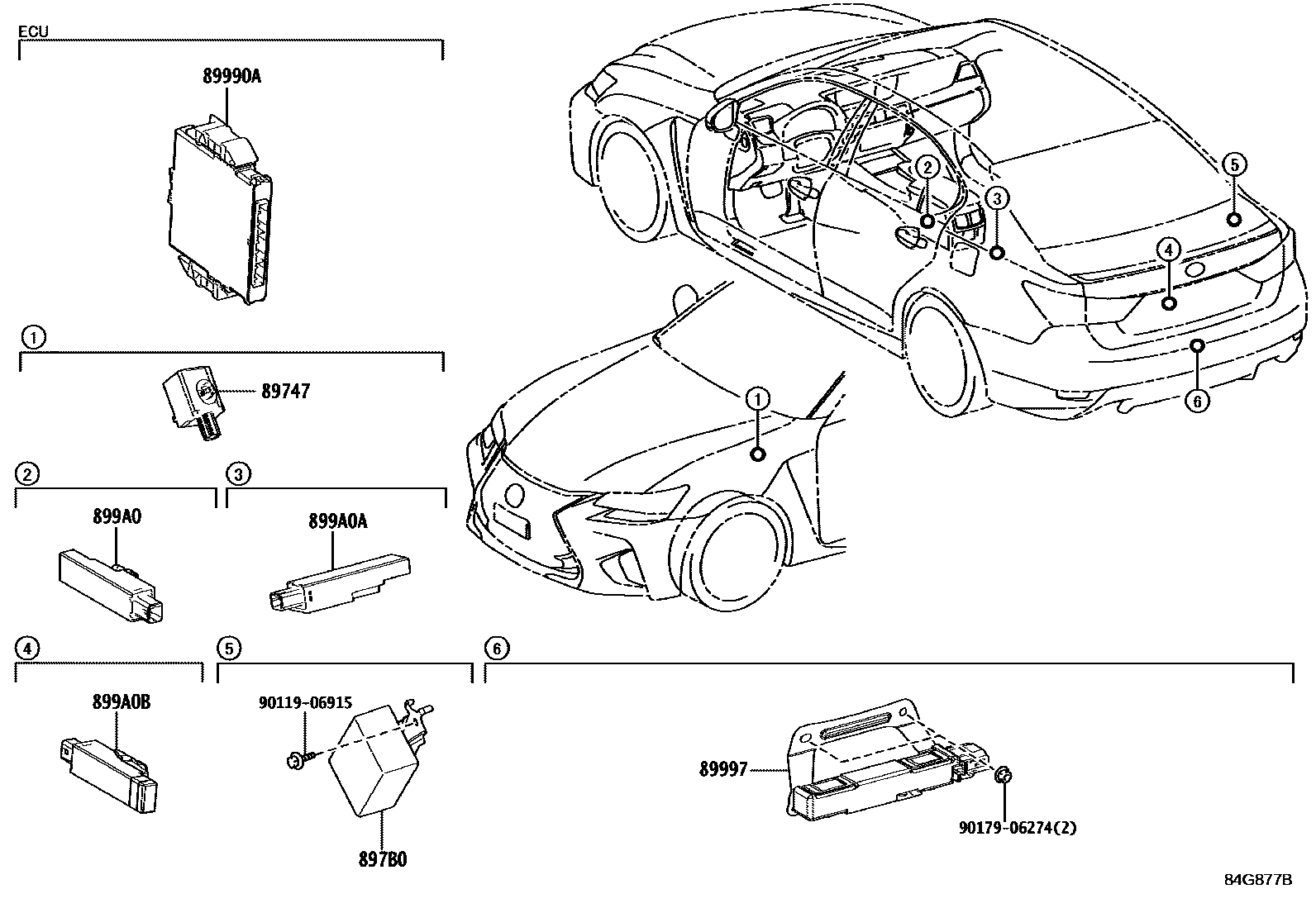 ECU

89990A

①

89747

②

899A0

③

899A0A

④

899A0B

⑤

90119-06915

897B0

⑥

89997

90179-06274(2)

②

③

⑤

④

⑥

①

84G877B