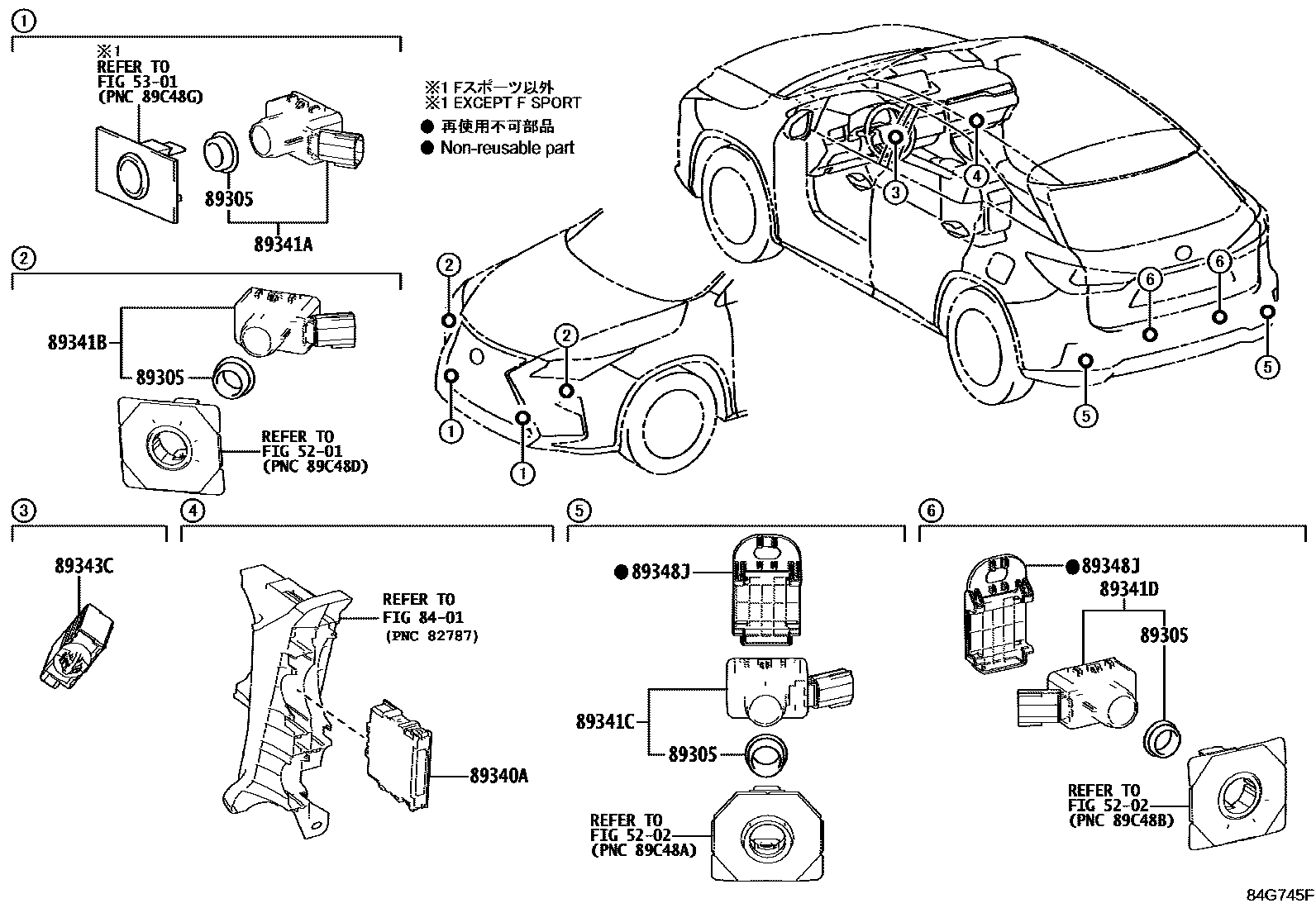 ①

※1
REFER TO
FIG 53-01
(PNC 89C48G)

89305

89341A

※1 Fスポーツ以外
※1 EXCEPT F SPORT
● 再使用不可部品
● Non-reusable part

②

89341B

89305

REFER TO
FIG 52-01
(PNC 89C48D)

② ② ① ① ③ ④ ⑥ ⑥ ⑤ ⑤

③

89343C

④

REFER TO
FIG 84-01
(PNC 82787)

89340A

⑤

●89348J

89341C

89305

REFER TO
FIG 52-02
(PNC 89C48A)

⑥

●89348J

89341D

89305

REFER TO
FIG 52-02
(PNC 89C48B)

84G745F