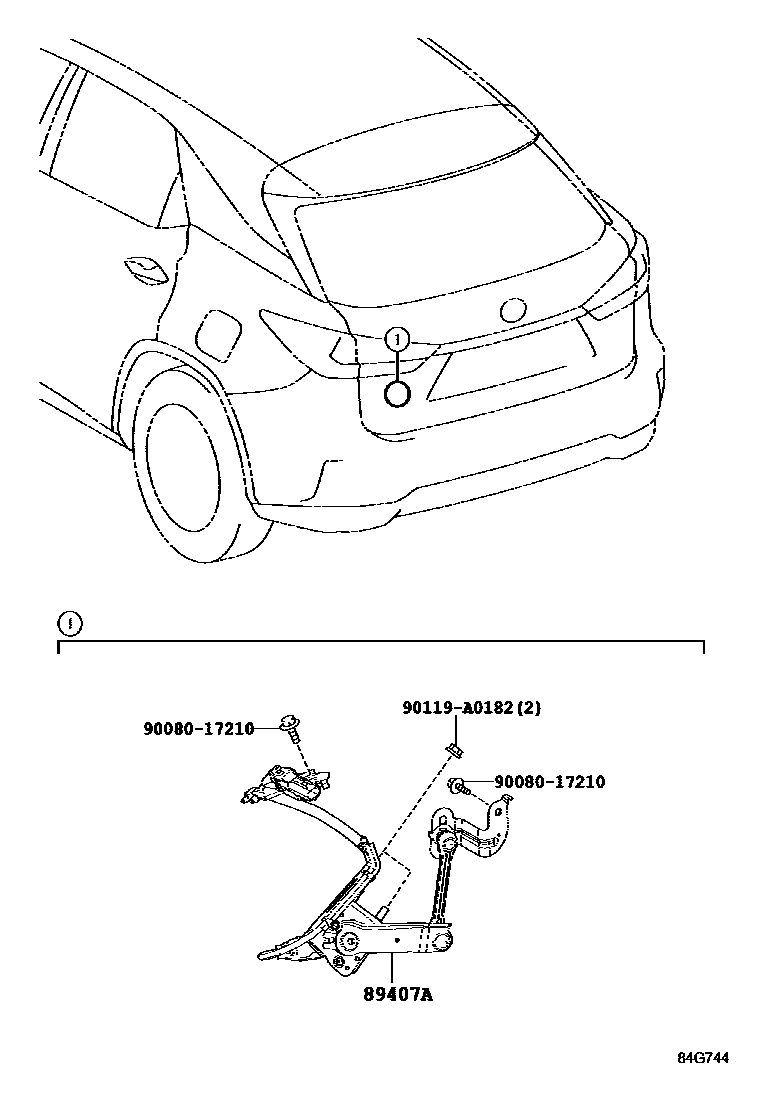 1

1

90080-17210

90119-A0182(2)

90080-17210

89407A

84G744