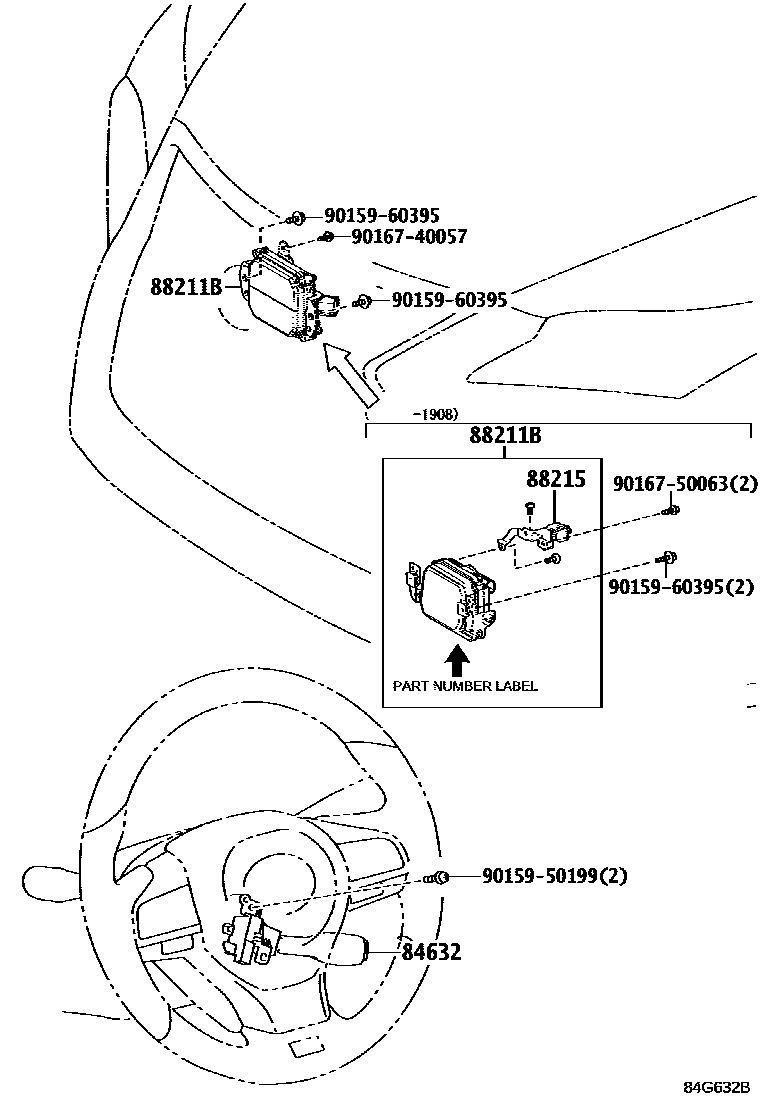 90159-60395
90167-40057
88211B
90159-60395
-1908)
88211B
88215
90167-50063(2)
90159-60395(2)
PART NUMBER LABEL
90159-50199(2)
84632
84G632B