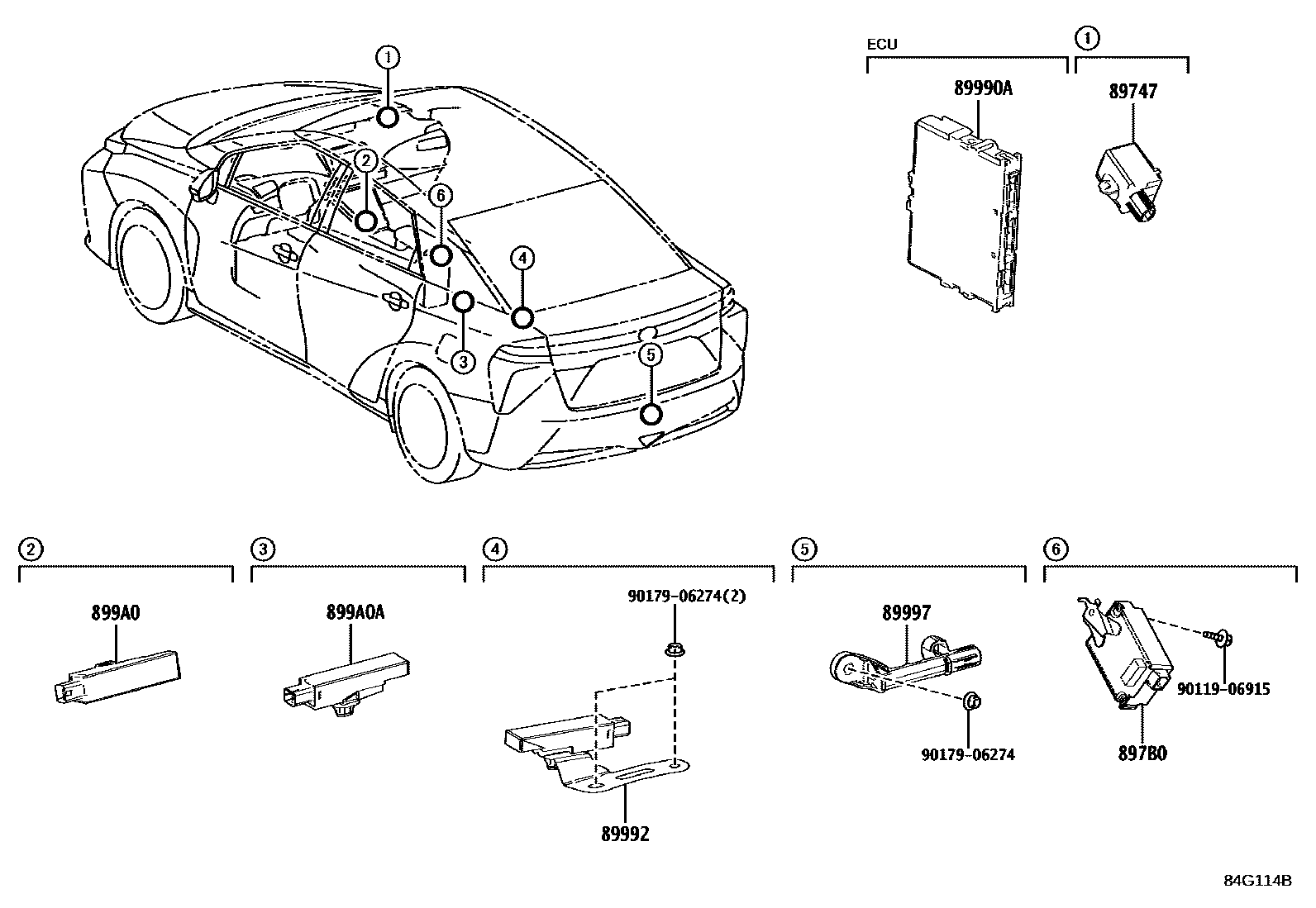 1
2
6
4
3
5

ECU
89990A

1
89747

2
899A0

3
899A0A

4
90179-06274(2)
89992

5
89997
90179-06274

6
90119-06915
897B0

84G114B