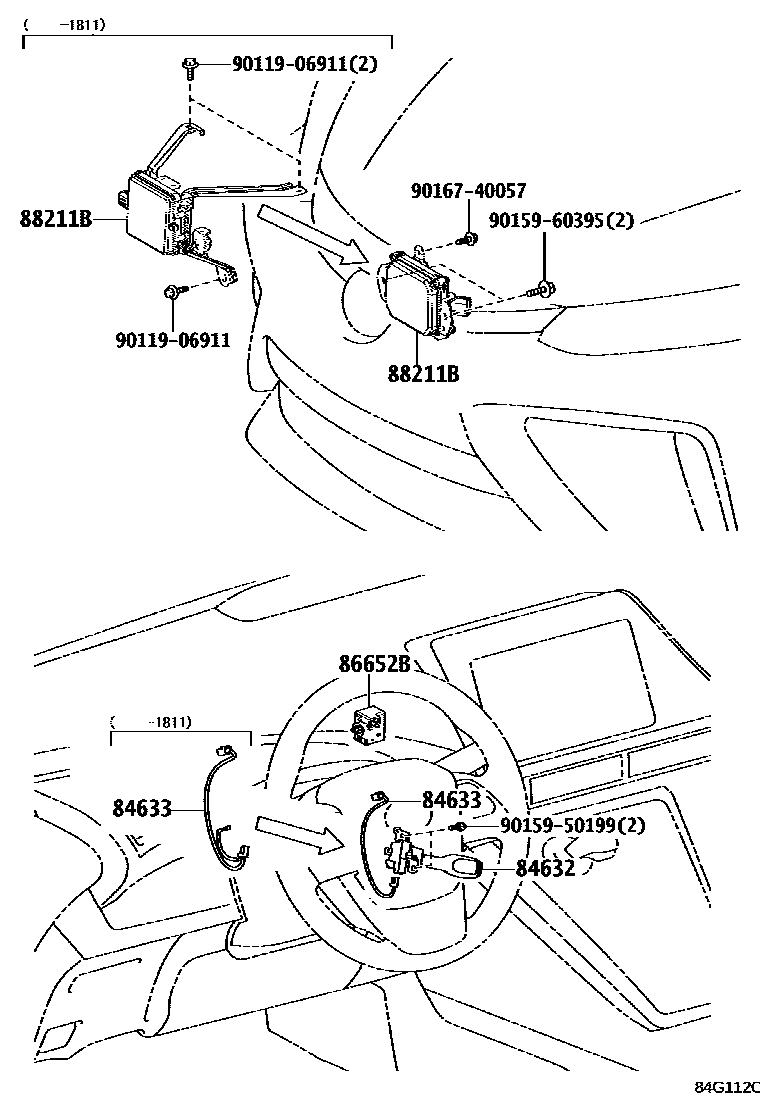 ( -1811)

90119-06911(2)

88211B

90119-06911

90167-40057

90159-60395(2)

88211B

86652B

( -1811)

84633

84633

90159-50199(2)

84632

84G112C