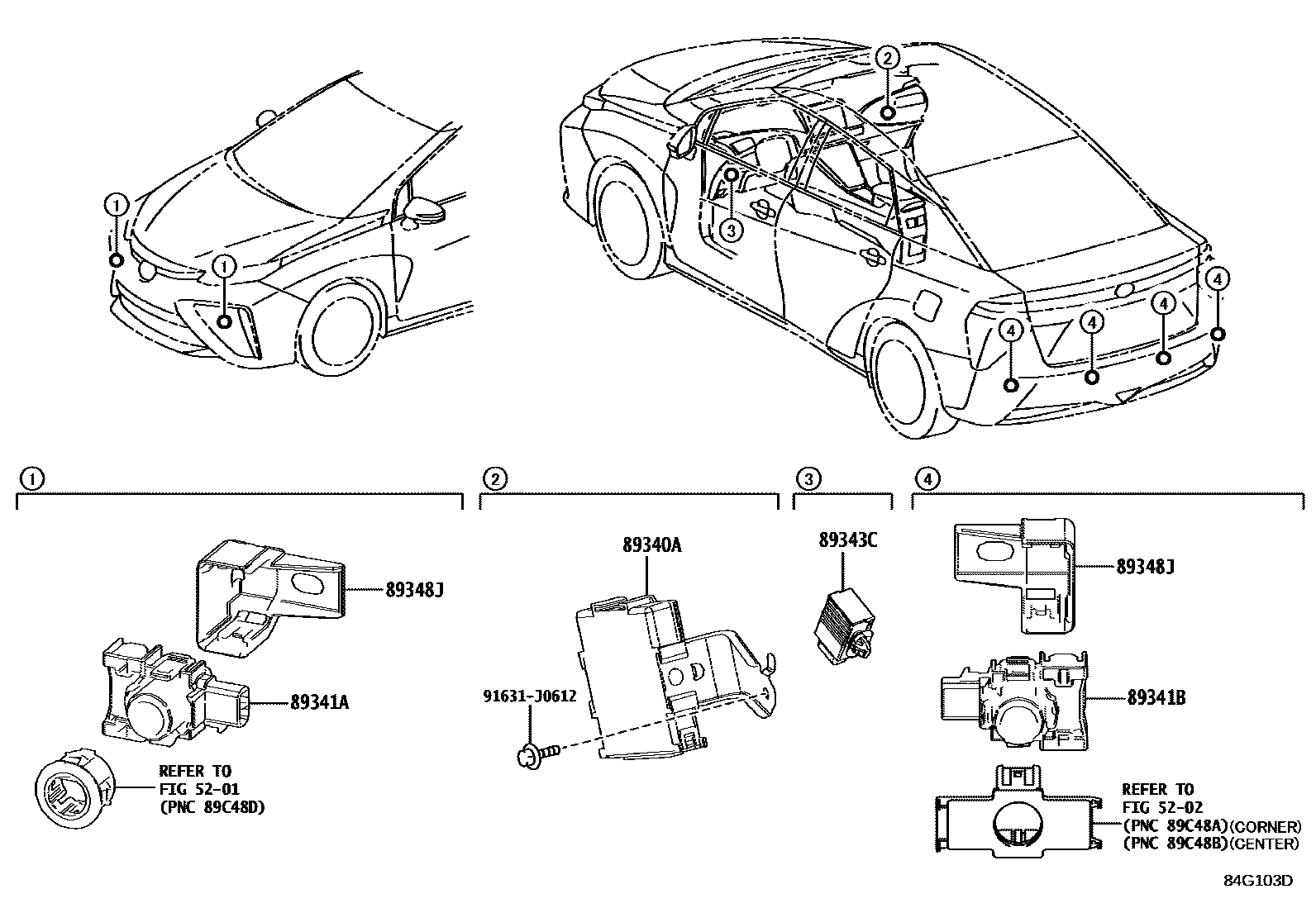 1
1
2
3
4
4
4
4

1
89348J
89341A
REFER TO
FIG 52-01
(PNC 89C48D)

2
89340A
91631-J0612

3
89343C

4
89348J
89341B
REFER TO
FIG 52-02
(PNC 89C48A)(CORNER)
(PNC 89C48B)(CENTER)

84G103D