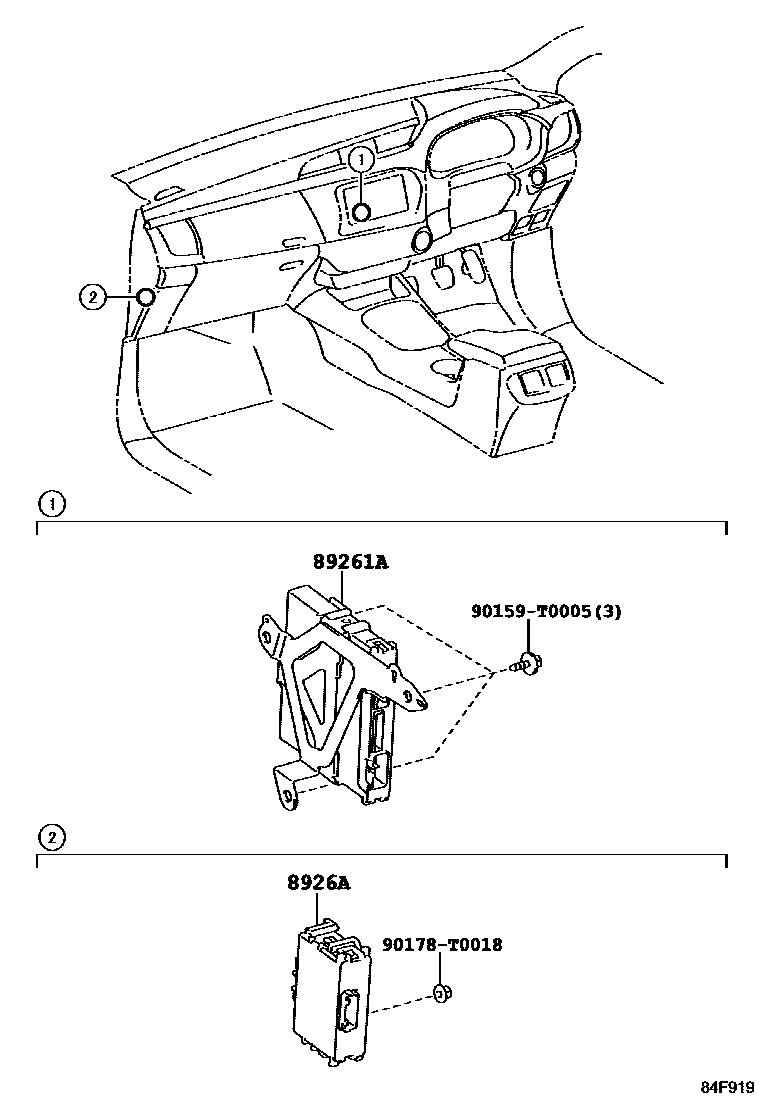 1

2

1

89261A

90159-T0005(3)

2

8926A

90178-T0018

84F919