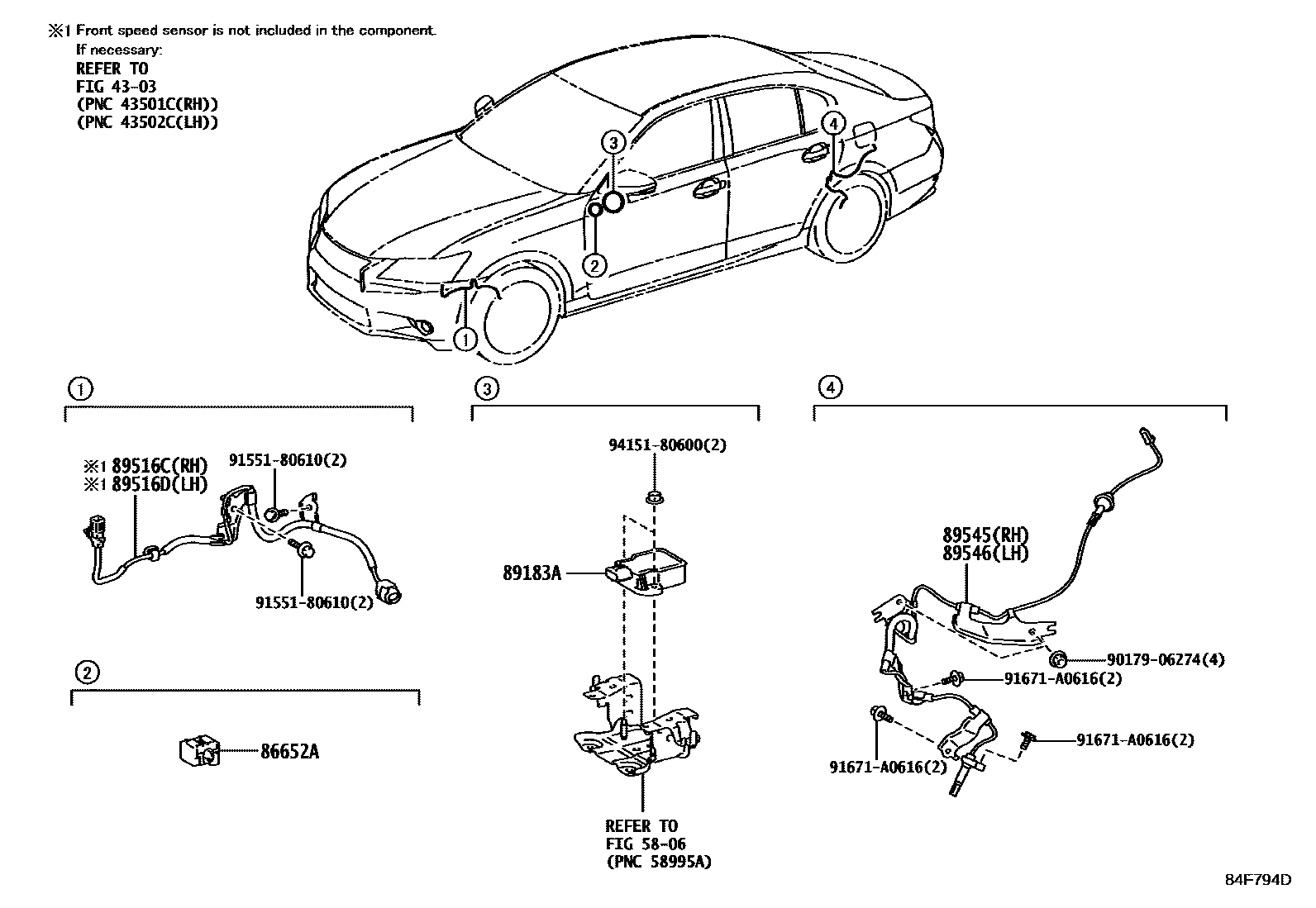 ※1 Front speed sensor is not included in the component.
If necessary:
REFER TO
FIG 43-03
(PNC 43501C(RH))
(PNC 43502C(LH))

3
4
2
1

1

※1 89516C(RH)
※1 89516D(LH)
91551-80610(2)
91551-80610(2)

2

86652A

3

94151-80600(2)
89183A
REFER TO
FIG 58-06
(PNC 58995A)

4

89545(RH)
89546(LH)
90179-06274(4)
91671-A0616(2)
91671-A0616(2)
91671-A0616(2)

84F794D