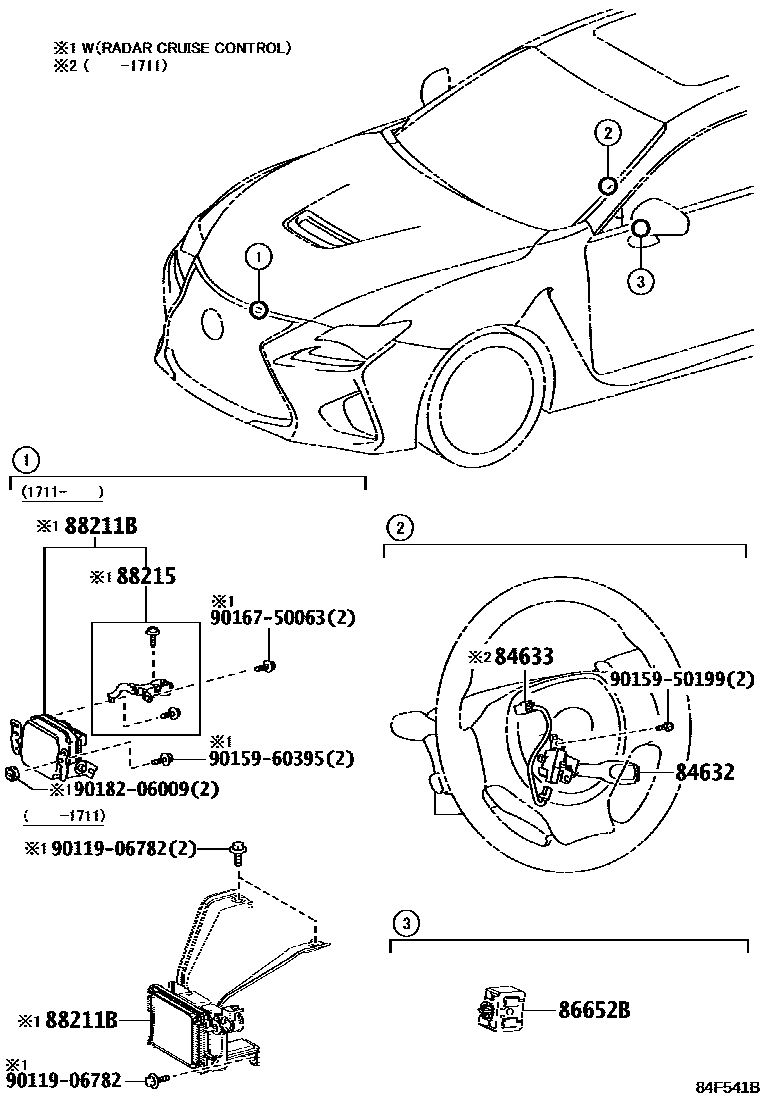 ※1 W(RADAR CRUISE CONTROL)
※2 (　　-1711)

2
1
3

1
(1711-　　)
※1 88211B
※1 88215
※1 90167-50063(2)
※1 90159-60395(2)
※1 90182-06009(2)
(　　-1711)
※1 90119-06782(2)
※1 88211B
※1 90119-06782

2
※2 84633
90159-50199(2)
84632

3
86652B

84F541B