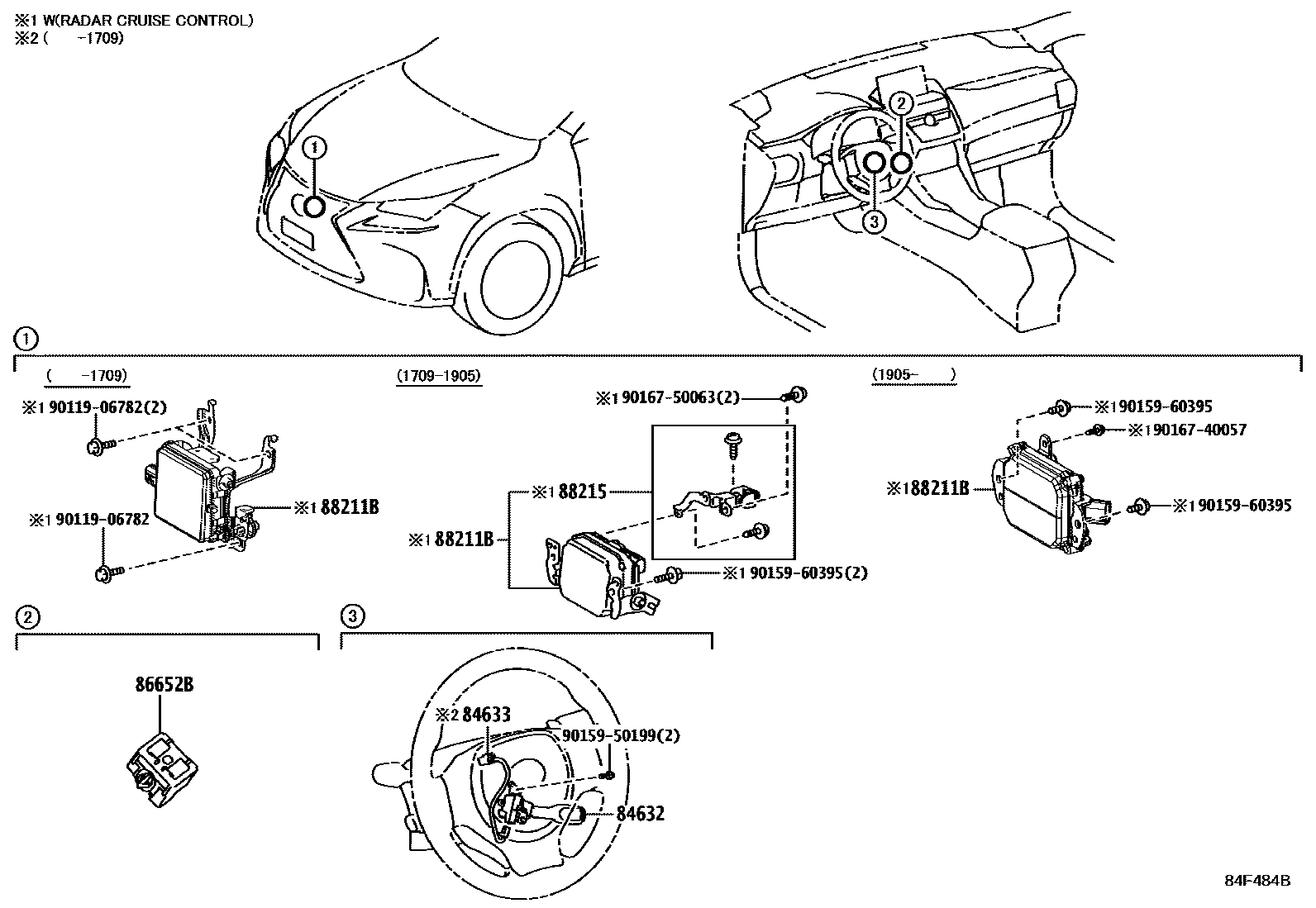 ※1 W(RADAR CRUISE CONTROL)
※2 (　-1709)

1

2

3

1

(　-1709)

※1 90119-06782(2)

※1 88211B

※1 90119-06782

(1709-1905)

※1 90167-50063(2)

※1 88215

※1 88211B

※1 90159-60395(2)

(1905-　)

※1 90159-60395

※1 90167-40057

※1 88211B

※1 90159-60395

2

86652B

3

※2 84633

90159-50199(2)

84632

84F484B