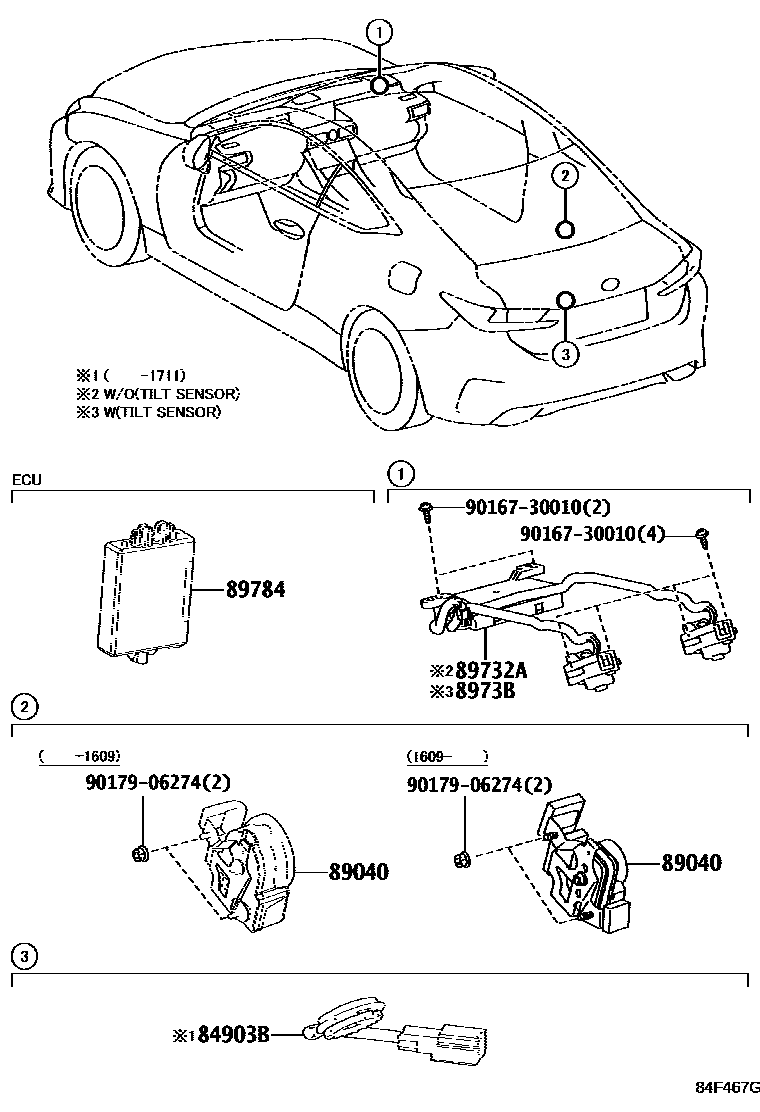 1

2

3

※1 (    -1711)
※2 W/O(TILT SENSOR)
※3 W(TILT SENSOR)

ECU

89784

1

90167-30010(2)

90167-30010(4)

※2 89732A
※3 8973B

2

(    -1609)

90179-06274(2)

89040

(1609-    )

90179-06274(2)

89040

3

※1 84903B

84F467G