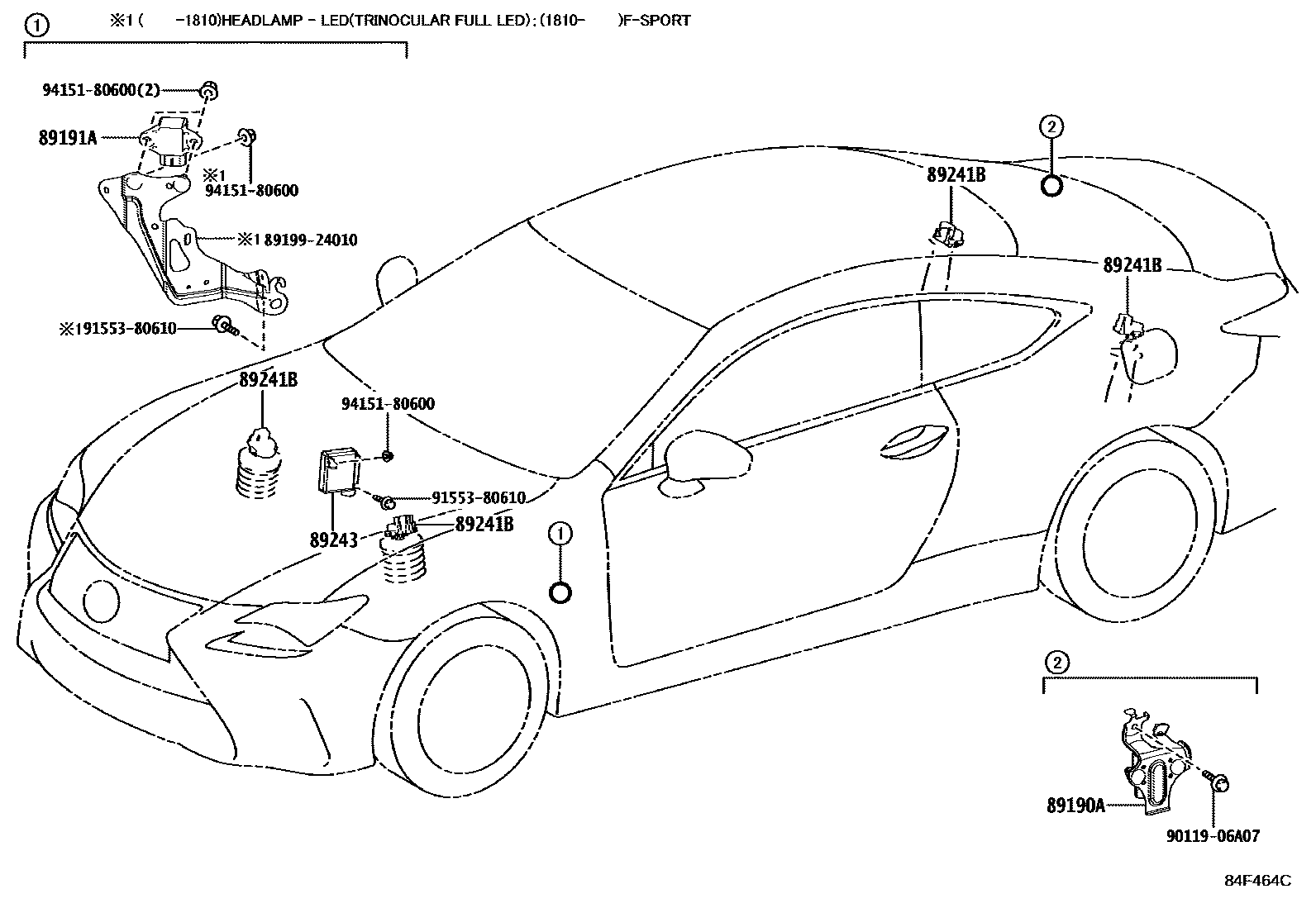 ①

※1 (      -1810)HEADLAMP - LED(TRINOCULAR FULL LED); (1810-      )F-SPORT

94151-80600(2)

89191A

※1
94151-80600

※1 89199-24010

※191553-80610

89241B

94151-80600

91553-80610

89243

89241B

①

②

89241B

89241B

②

89190A

90119-06A07

84F464C