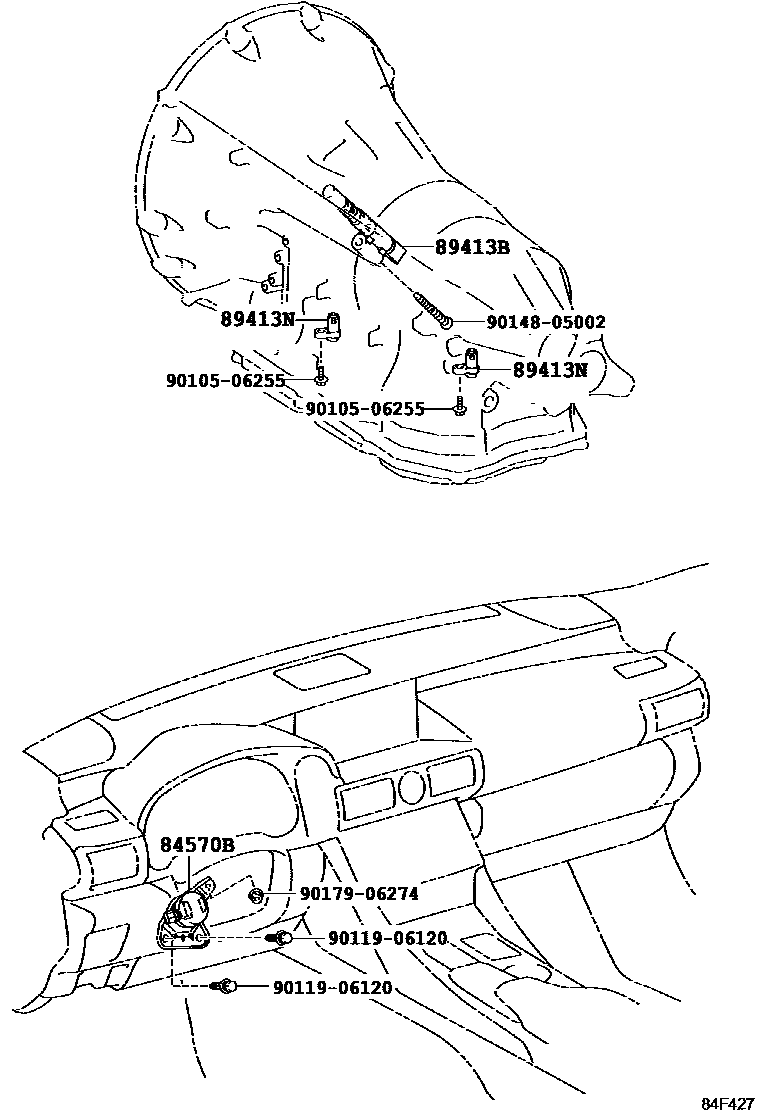 89413B
89413N
90148-05002
89413N
90105-06255
90105-06255

84570B
90179-06274
90119-06120
90119-06120

84F427