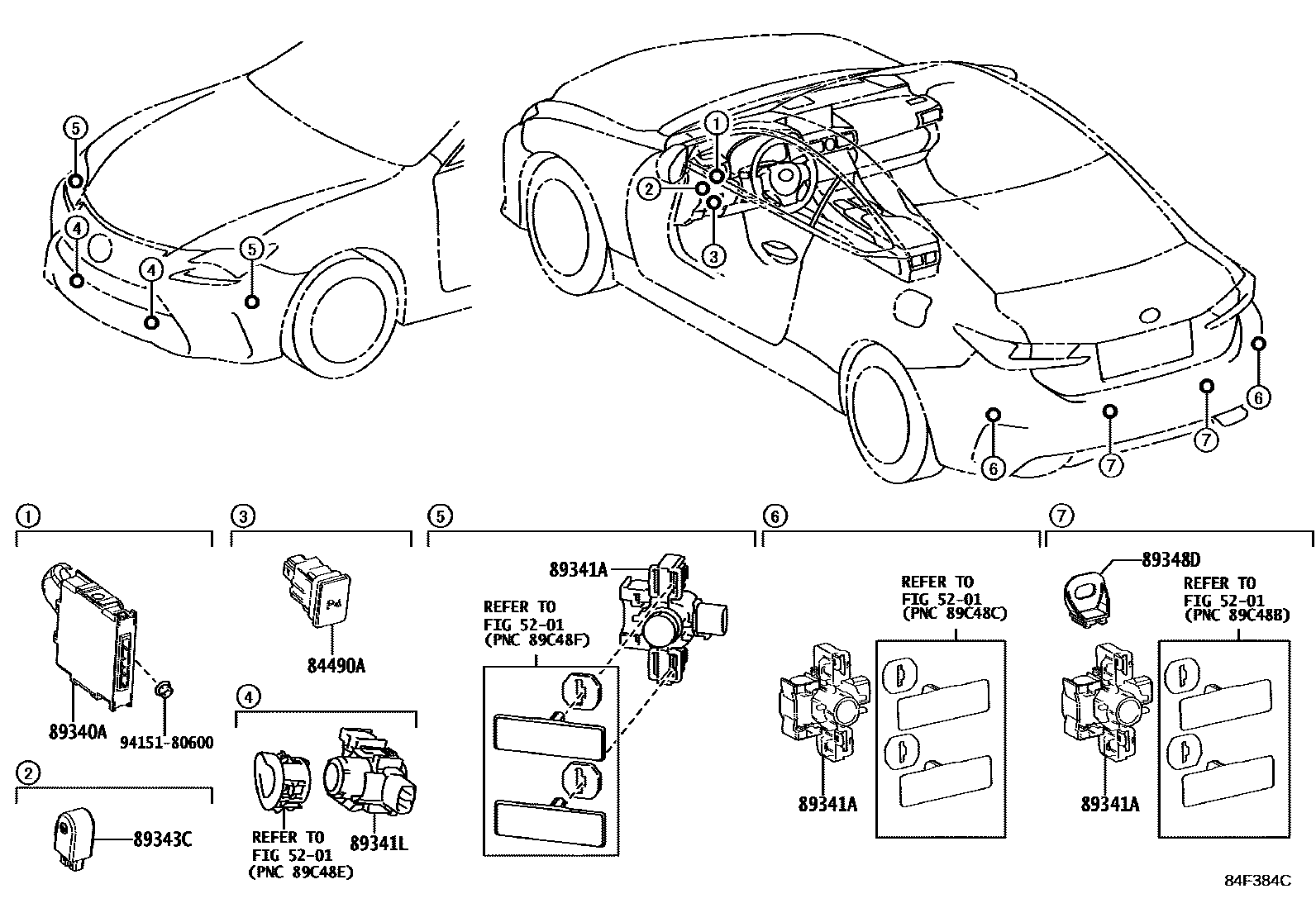 5
4
4
5
1
2
3
6
7
7
6

1
89340A
94151-80600

2
89343C

3
84490A

4
REFER TO
FIG 52-01
(PNC 89C48E)
89341L

5
89341A
REFER TO
FIG 52-01
(PNC 89C48F)

6
REFER TO
FIG 52-01
(PNC 89C48C)
89341A

7
89348D
REFER TO
FIG 52-01
(PNC 89C48B)
89341A

84F384C