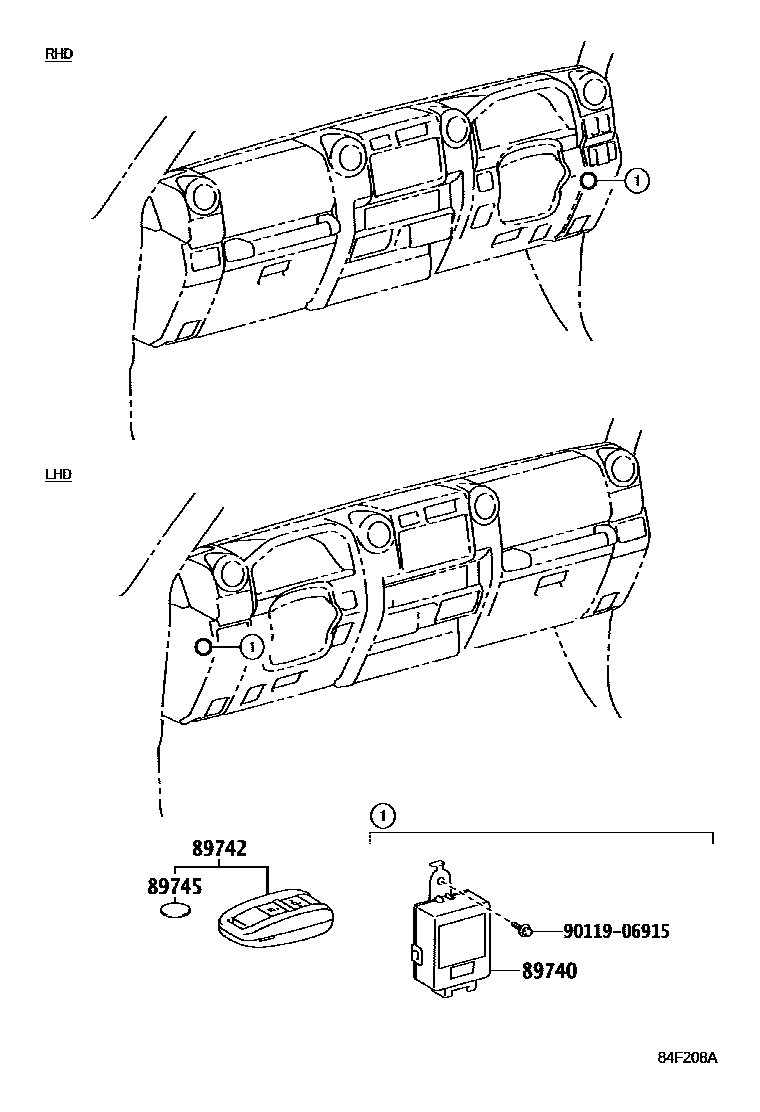 RHD

1

LHD

1

1

89742

89745

90119-06915

89740

84F208A