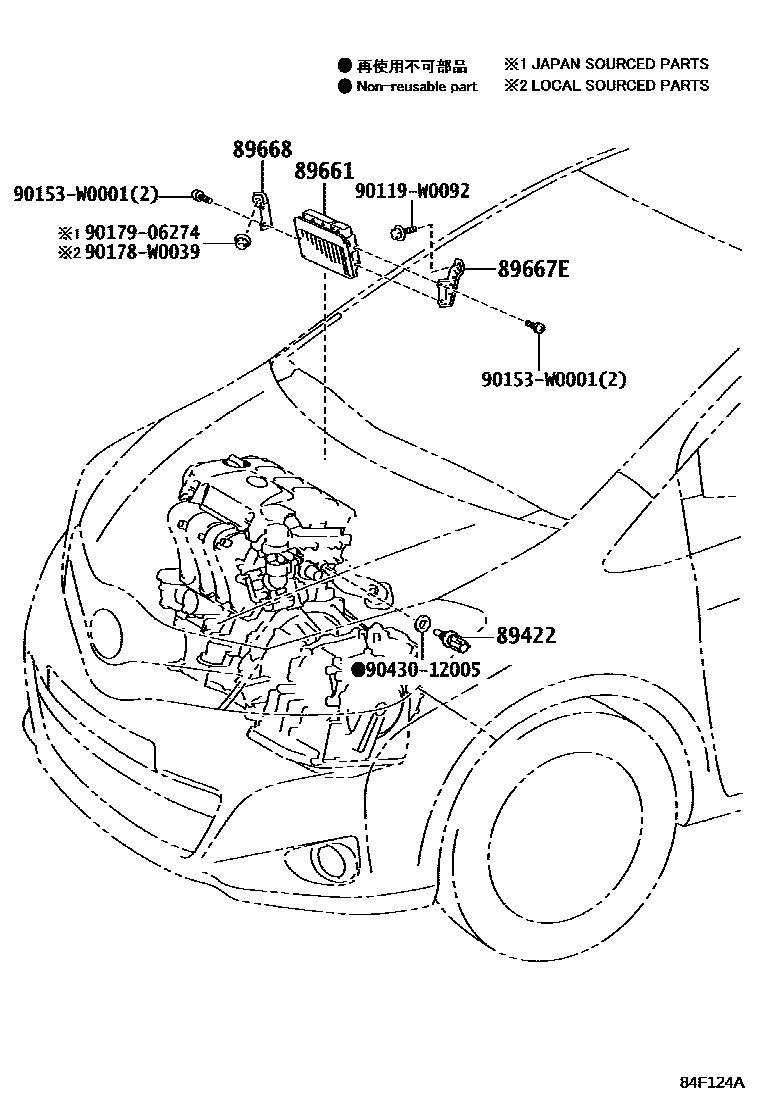 ● 再使用不可部品
● Non-reusable part
※1 JAPAN SOURCED PARTS
※2 LOCAL SOURCED PARTS

89668
89661
90153-W0001(2)
90119-W0092
※1 90179-06274
※2 90178-W0039
89667E
90153-W0001(2)
89422
●90430-12005

84F124A