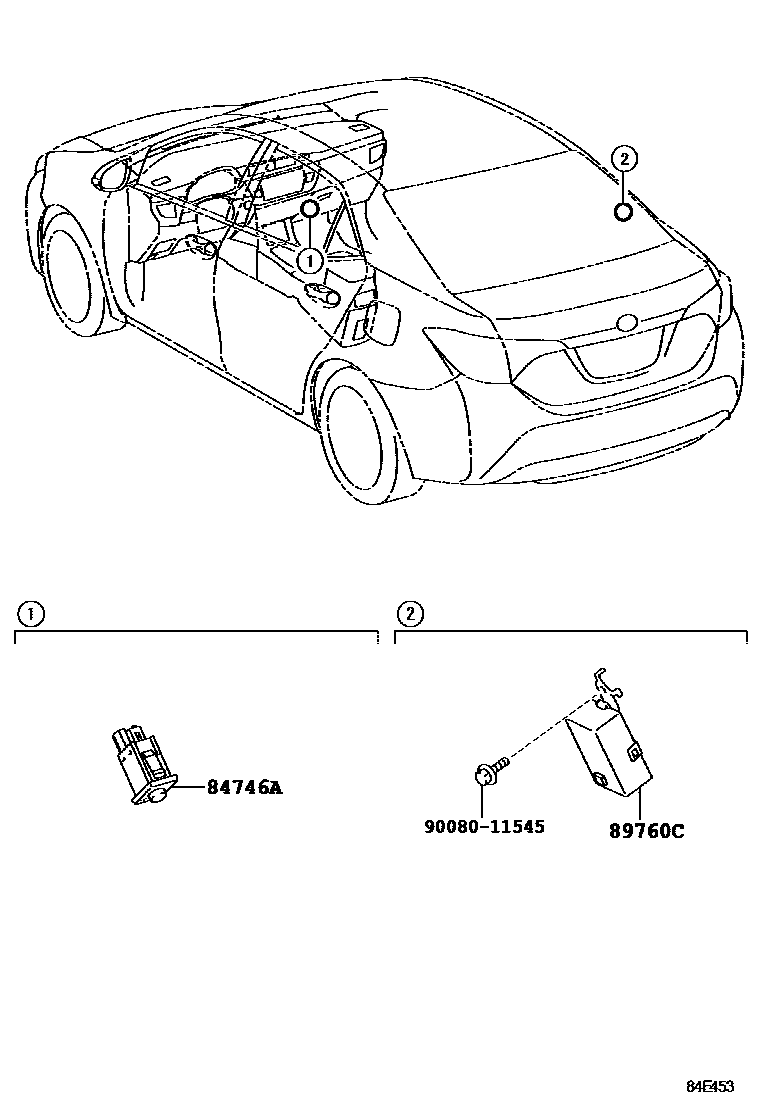 2
1

1
84746A

2
90080-11545
89760C

84E453