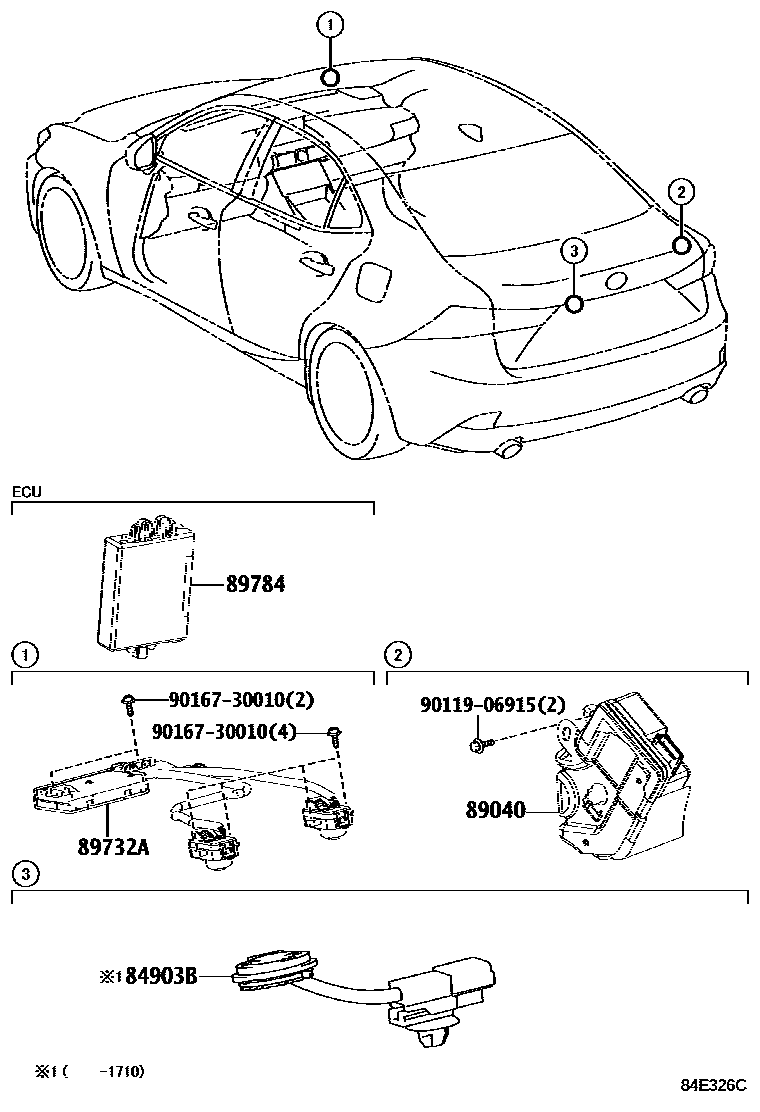 1
2
3

ECU

89784

1

90167-30010(2)
90167-30010(4)

89732A

2

90119-06915(2)

89040

3

※1 84903B

※1 (　　-1710)

84E326C