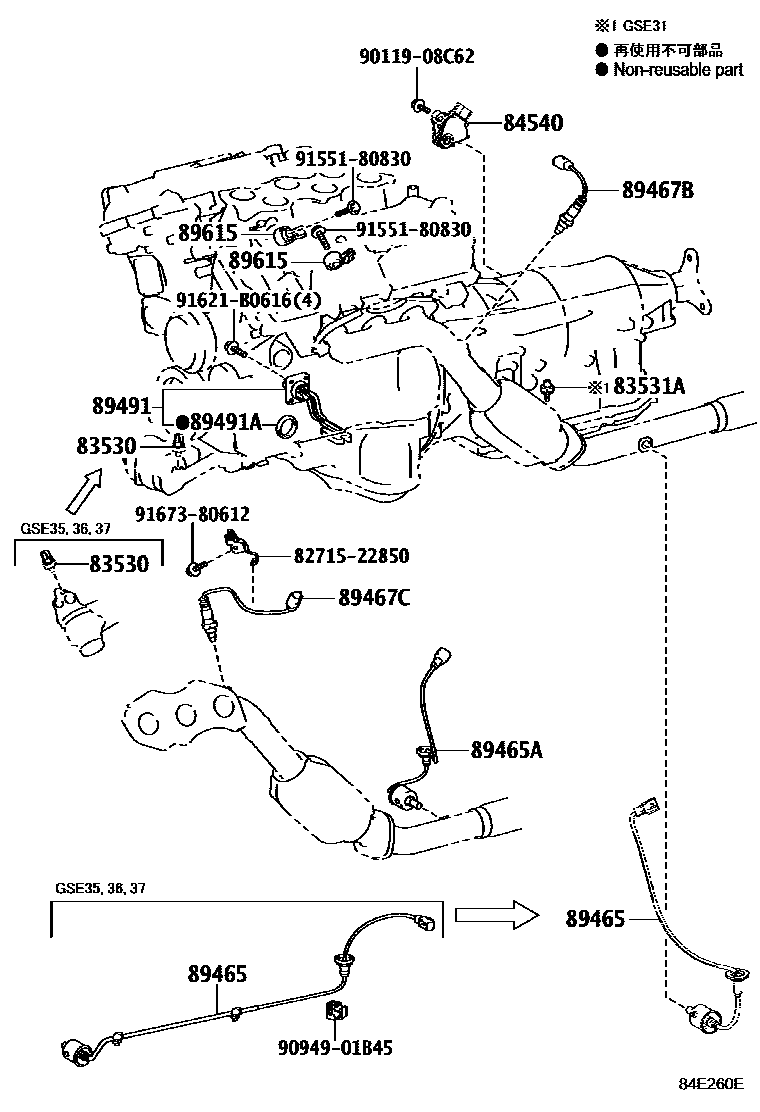 ※1 GSE31
● 再使用不可部品
● Non-reusable part

90119-08C62
84540
91551-80830
89467B
89615
91551-80830
89615
91621-B0616(4)
※1 83531A
89491
●89491A
83530
GSE35, 36, 37
83530
91673-80612
82715-22850
89467C
89465A
GSE35, 36, 37
89465
89465
90949-01B45
84E260E