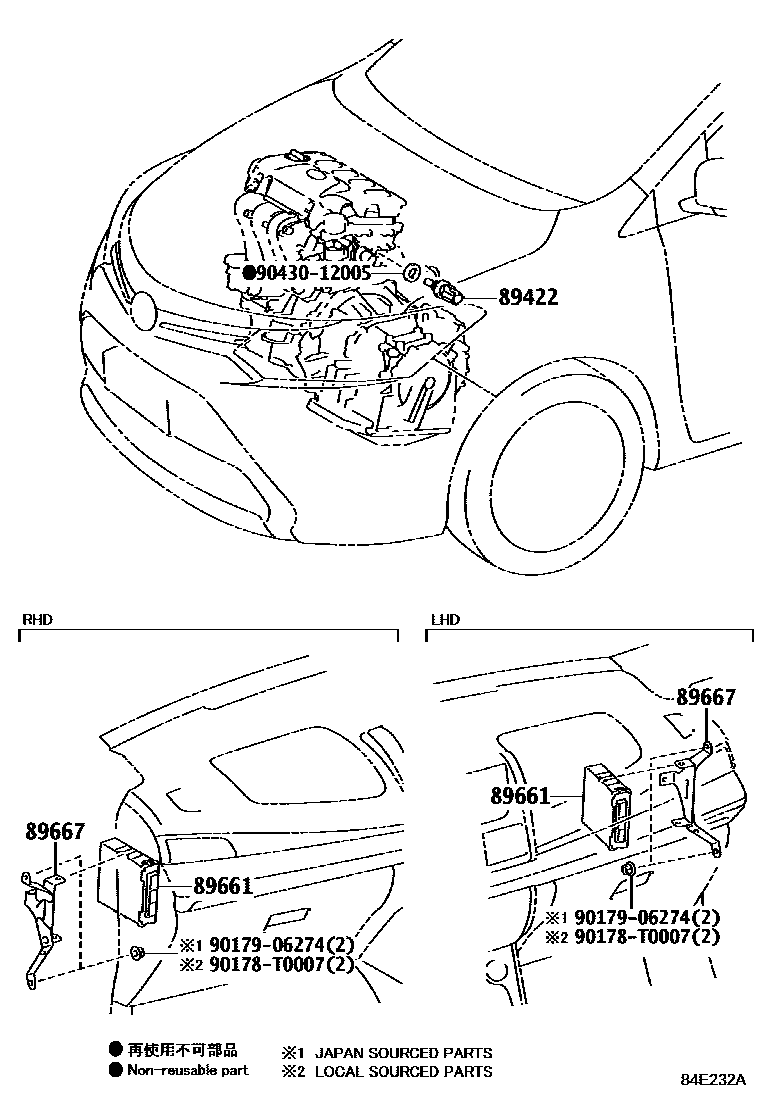 ●90430-12005
89422

RHD

89667
89661
※1 90179-06274(2)
※2 90178-T0007(2)

LHD

89667
89661
※1 90179-06274(2)
※2 90178-T0007(2)

● 再使用不可部品
● Non-reusable part
※1 JAPAN SOURCED PARTS
※2 LOCAL SOURCED PARTS

84E232A