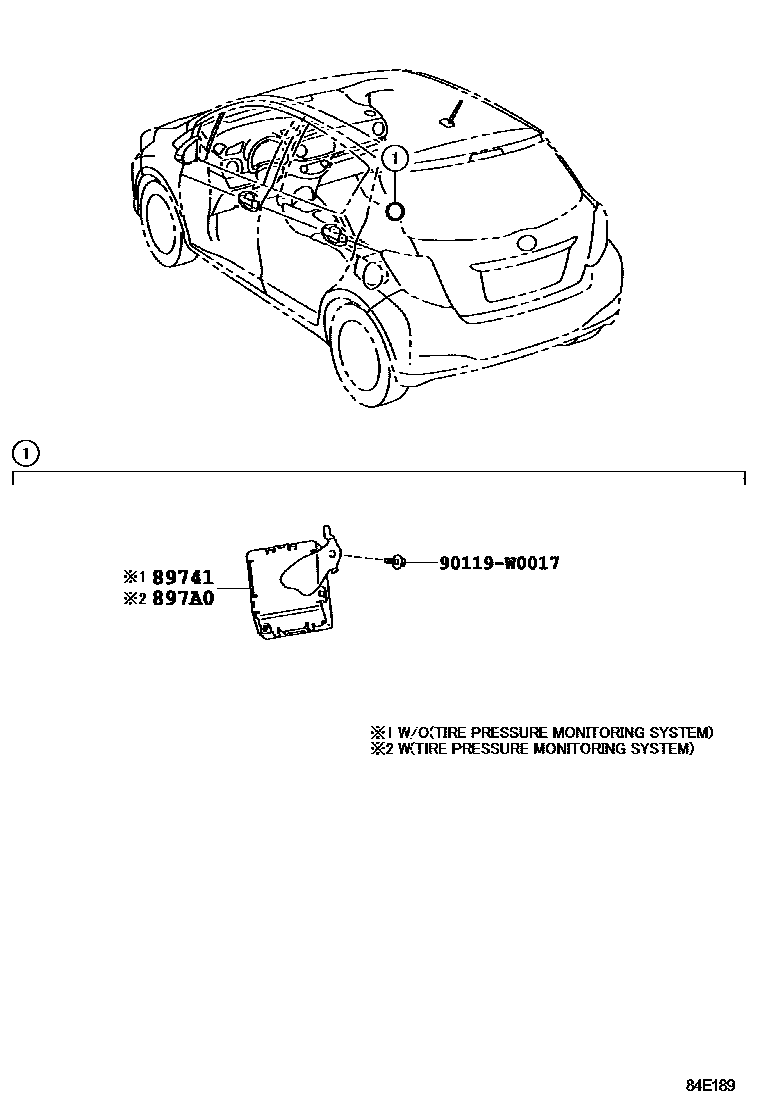 1

1

※1 89741
※2 897A0

90119-W0017

※1 W/O(TIRE PRESSURE MONITORING SYSTEM)
※2 W(TIRE PRESSURE MONITORING SYSTEM)

84E189