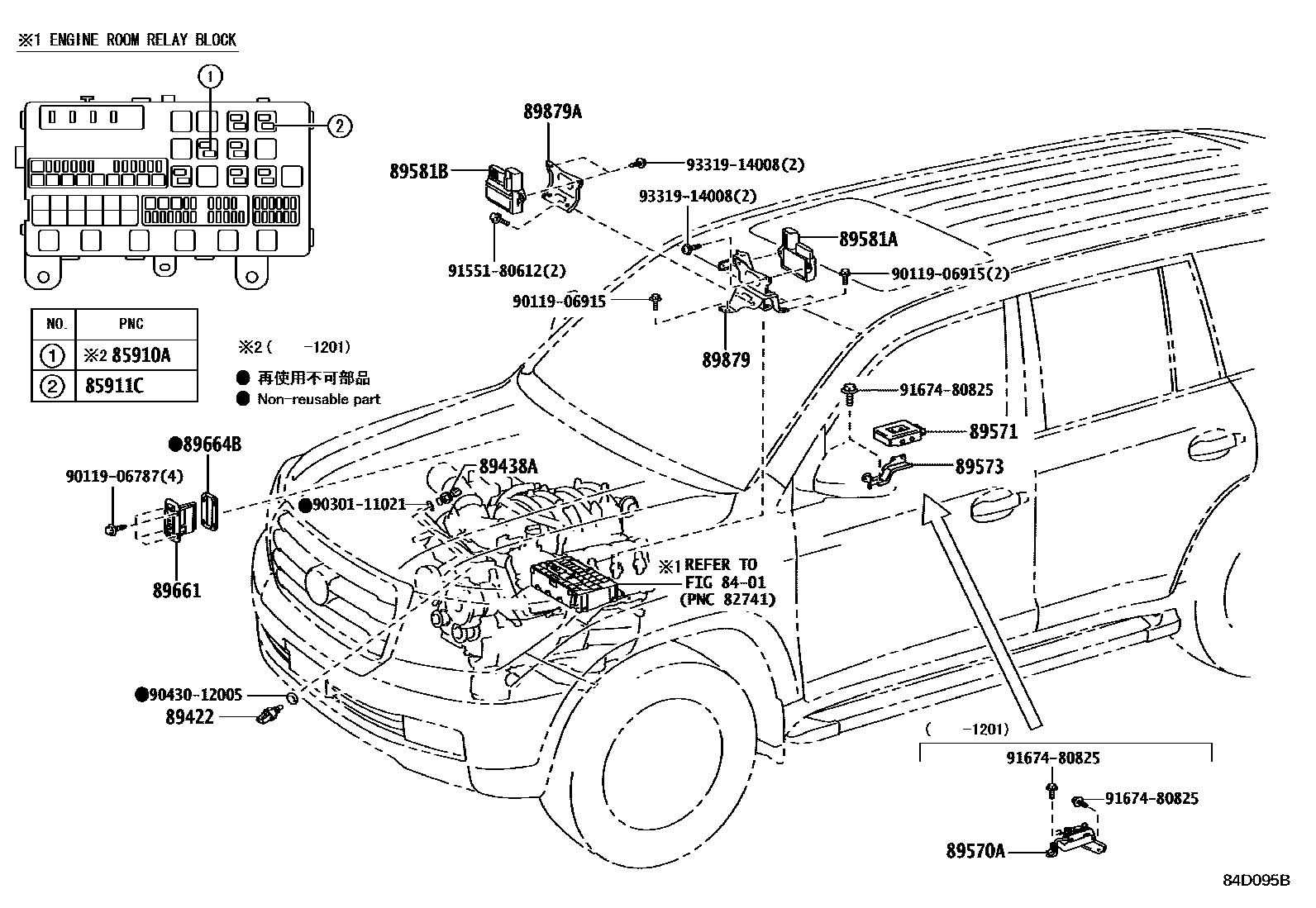 ※1 ENGINE ROOM RELAY BLOCK

①
②

| NO. | PNC |
|---|---|
| ① | ※2 85910A |
| ② | 85911C |

※2 (　-1201)
● 再使用不可部品
● Non-reusable part

89879A
89581B
93319-14008(2)
93319-14008(2)
89581A
91551-80612(2)
90119-06915(2)
90119-06915
89879
91674-80825
89571
89573
●89664B
90119-06787(4)
89438A
●90301-11021
89661
※1 REFER TO FIG 84-01 (PNC 82741)
●90430-12005
89422
(　-1201)
91674-80825
91674-80825
89570A
84D095B