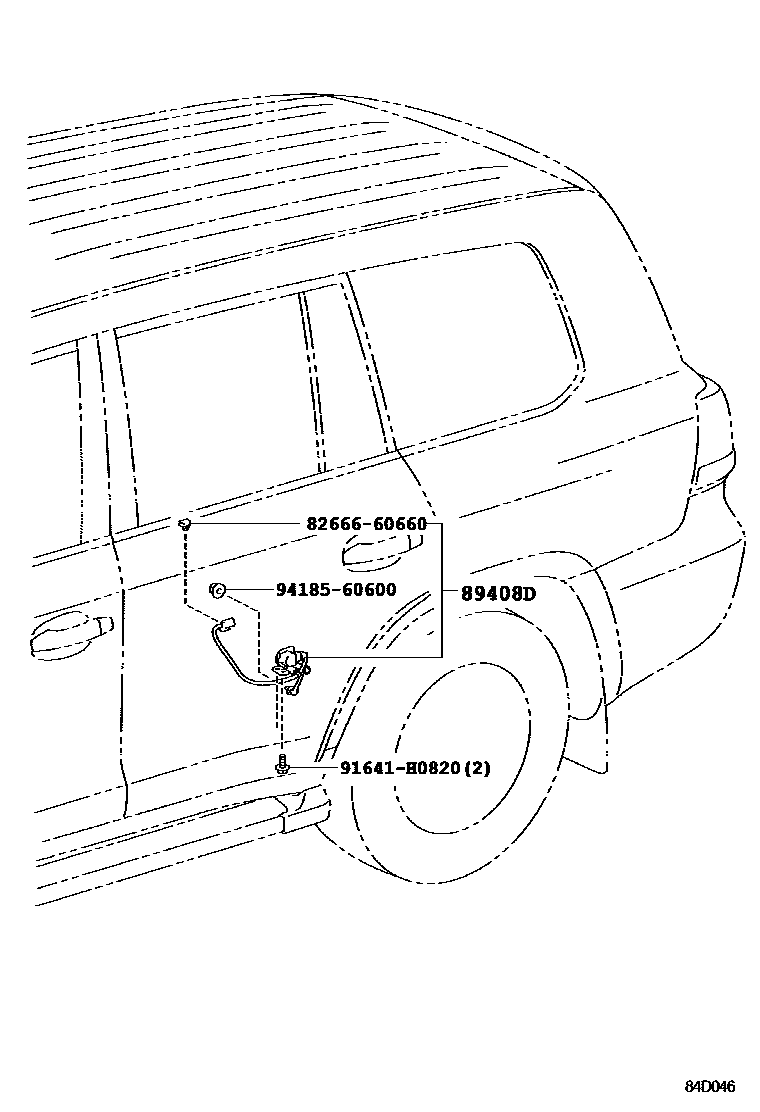 82666-60660
94185-60600
89408D
91641-H0820(2)
84D046