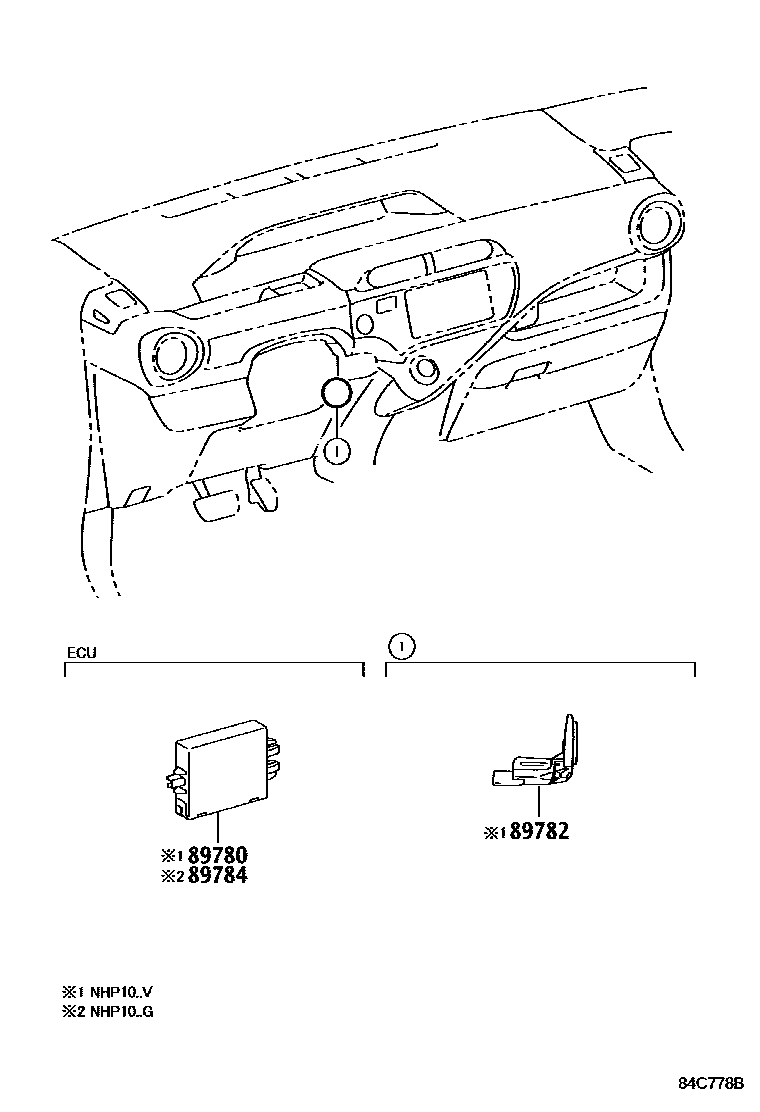 1

ECU

1

※1 89780
※2 89784

※1 89782

※1 NHP10..V
※2 NHP10..G

84C778B