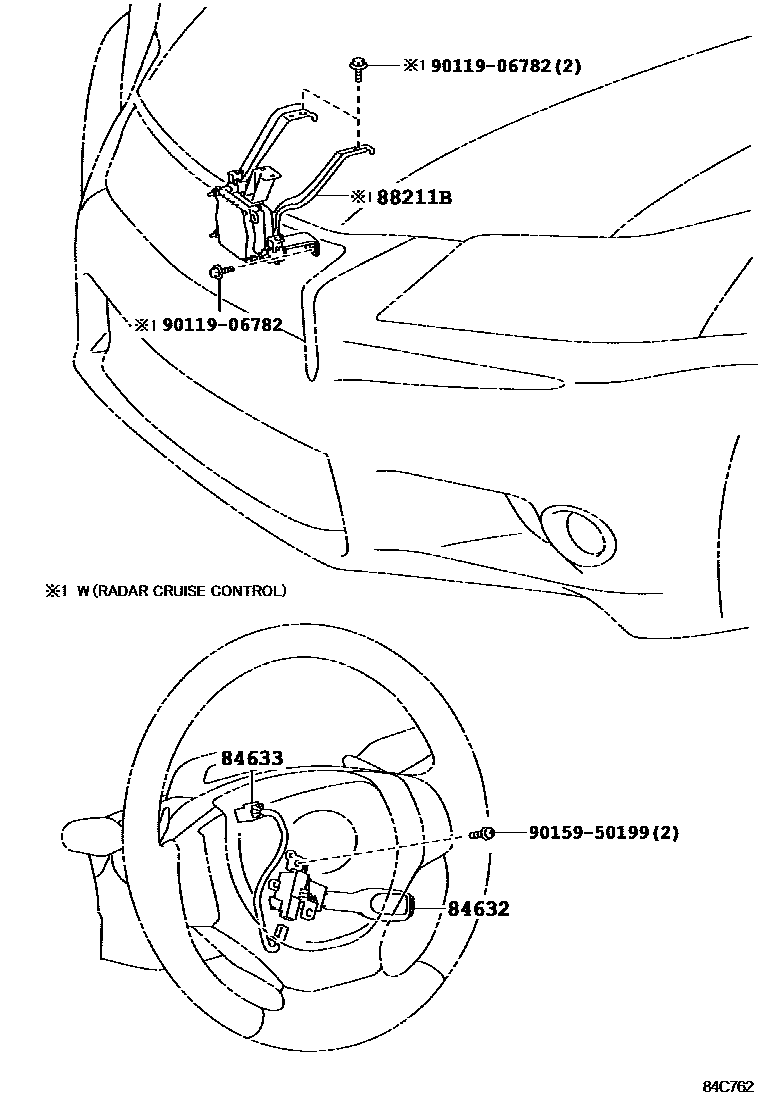 ※1 90119-06782(2)

※1 88211B

※1 90119-06782

※1 W(RADAR CRUISE CONTROL)

84633

90159-50199(2)

84632

84C762