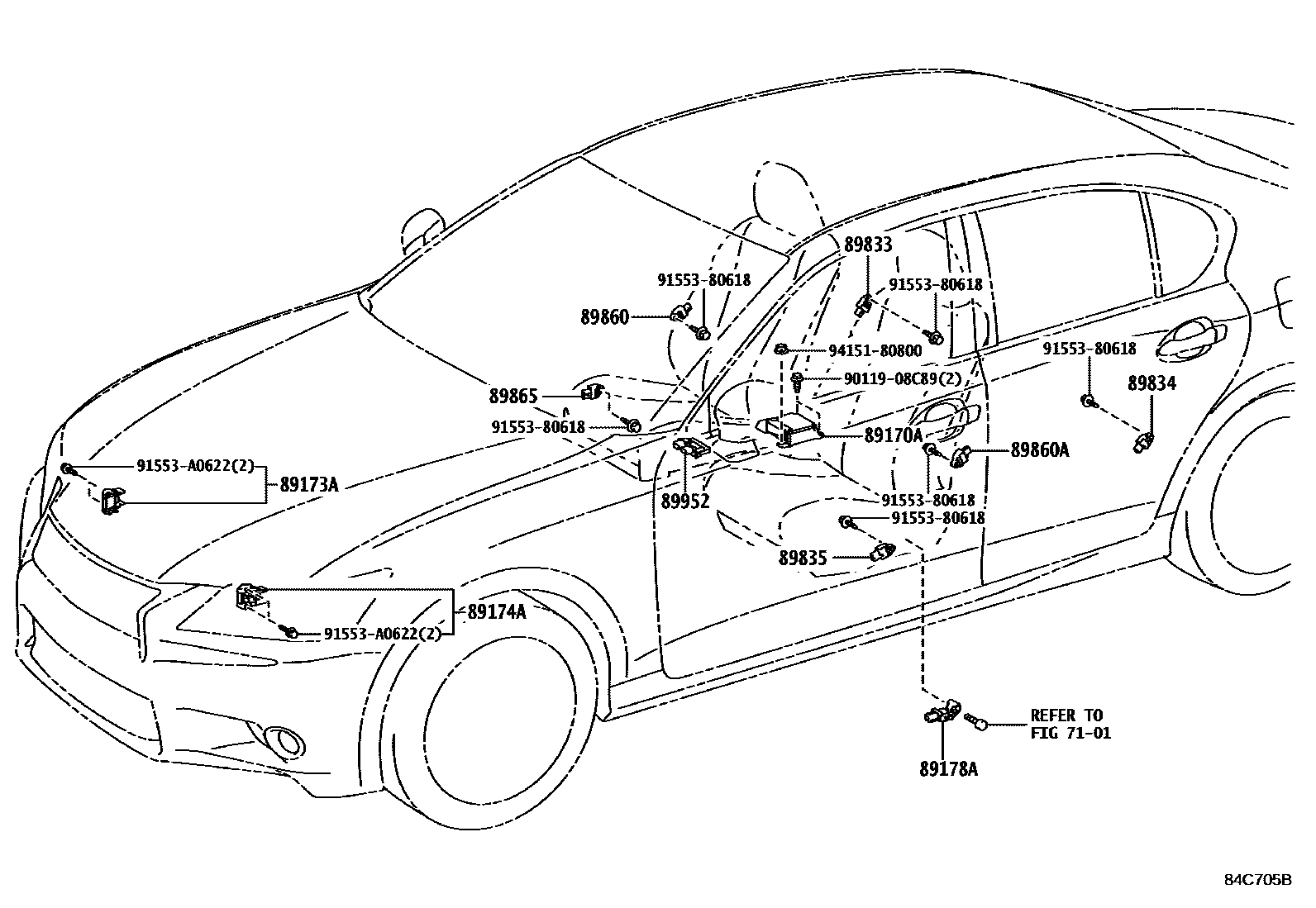 89833
91553-80618
91553-80618
89860
94151-80800
91553-80618
90119-08C89(2)
89834
89865
91553-80618
89170A
89860A
91553-A0622(2)
89173A
89952
91553-80618
91553-80618
89835
89174A
91553-A0622(2)
REFER TO
FIG 71-01
89178A
84C705B