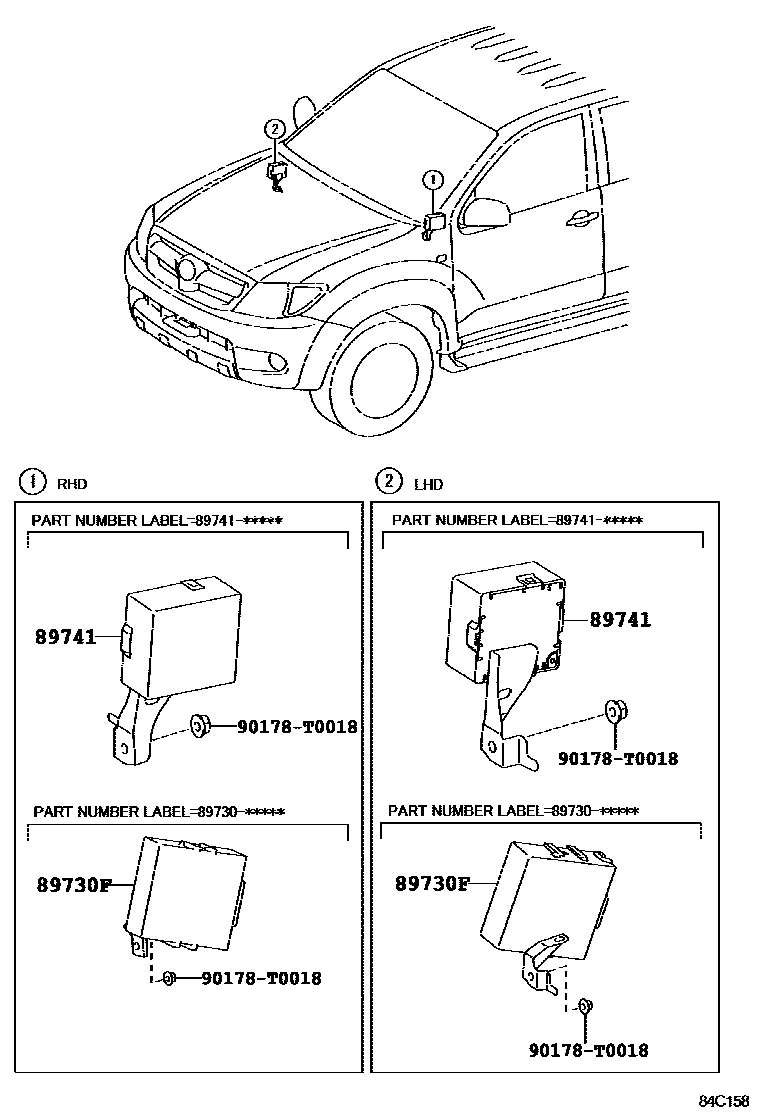 2

1

1 RHD

PART NUMBER LABEL=89741-*****

89741

90178-T0018

PART NUMBER LABEL=89730-*****

89730F

90178-T0018

2 LHD

PART NUMBER LABEL=89741-*****

89741

90178-T0018

PART NUMBER LABEL=89730-*****

89730F

90178-T0018

84C158