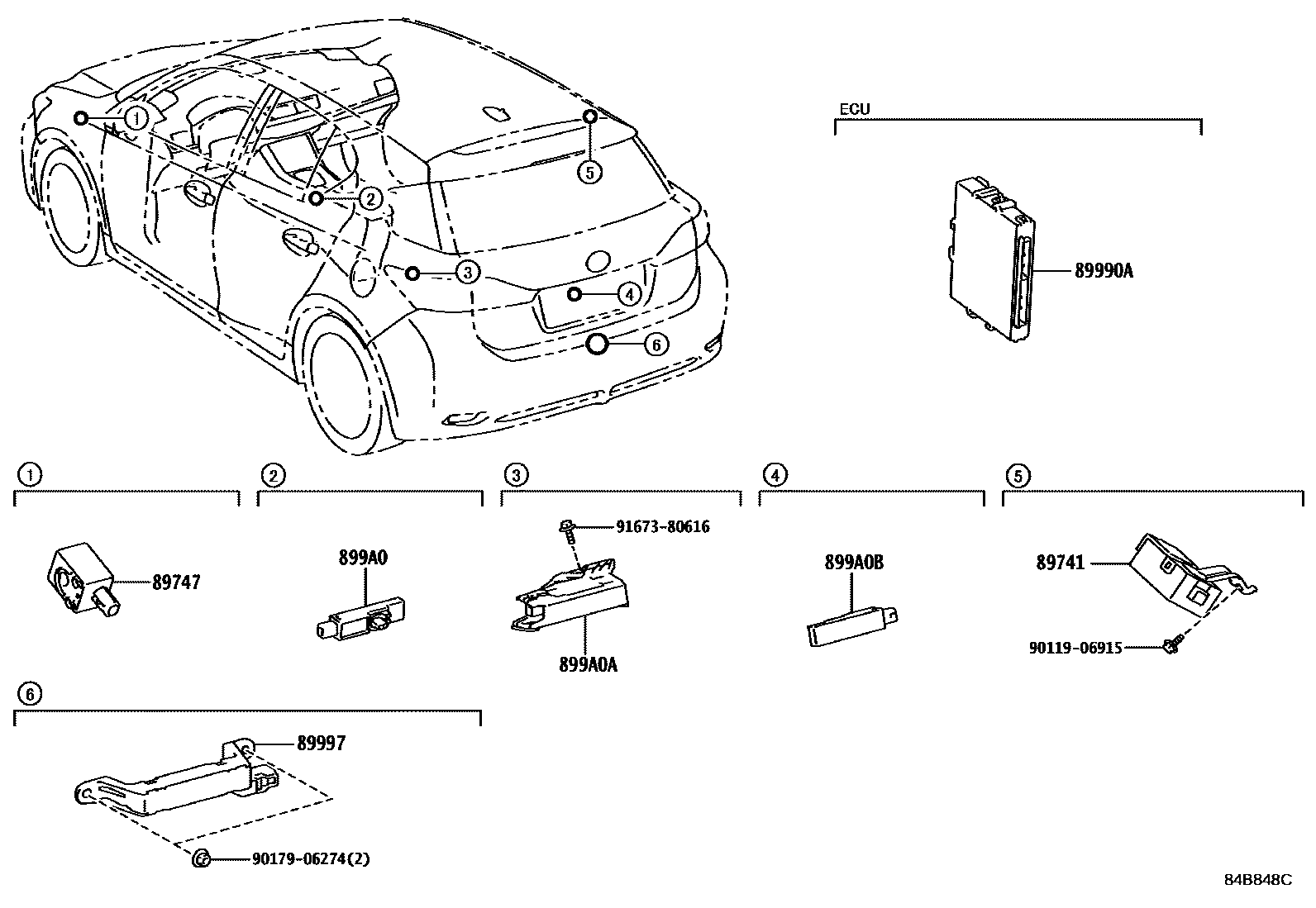 1
2
5
3
4
6

ECU

89990A

1
89747

2
899A0

3
91673-80616
899A0A

4
899A0B

5
89741
90119-06915

6
89997
90179-06274(2)

84B848C