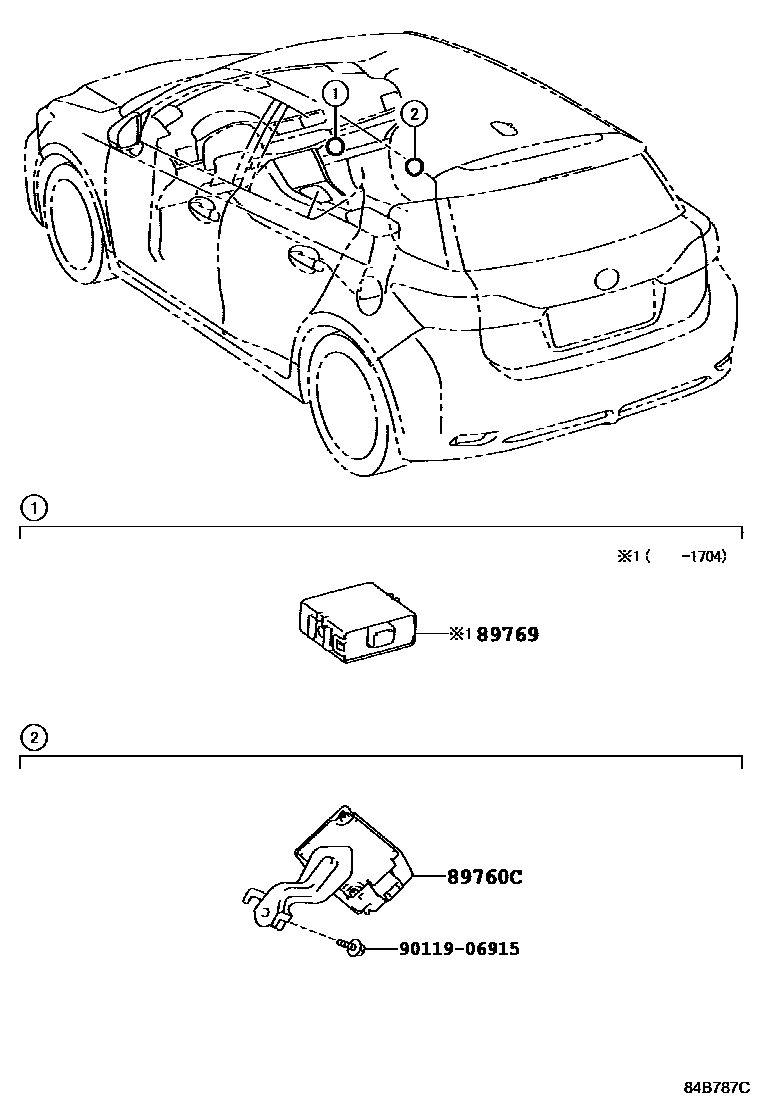 1
2

1

※1 ( -1704)

※1 89769

2

89760C

90119-06915

84B787C