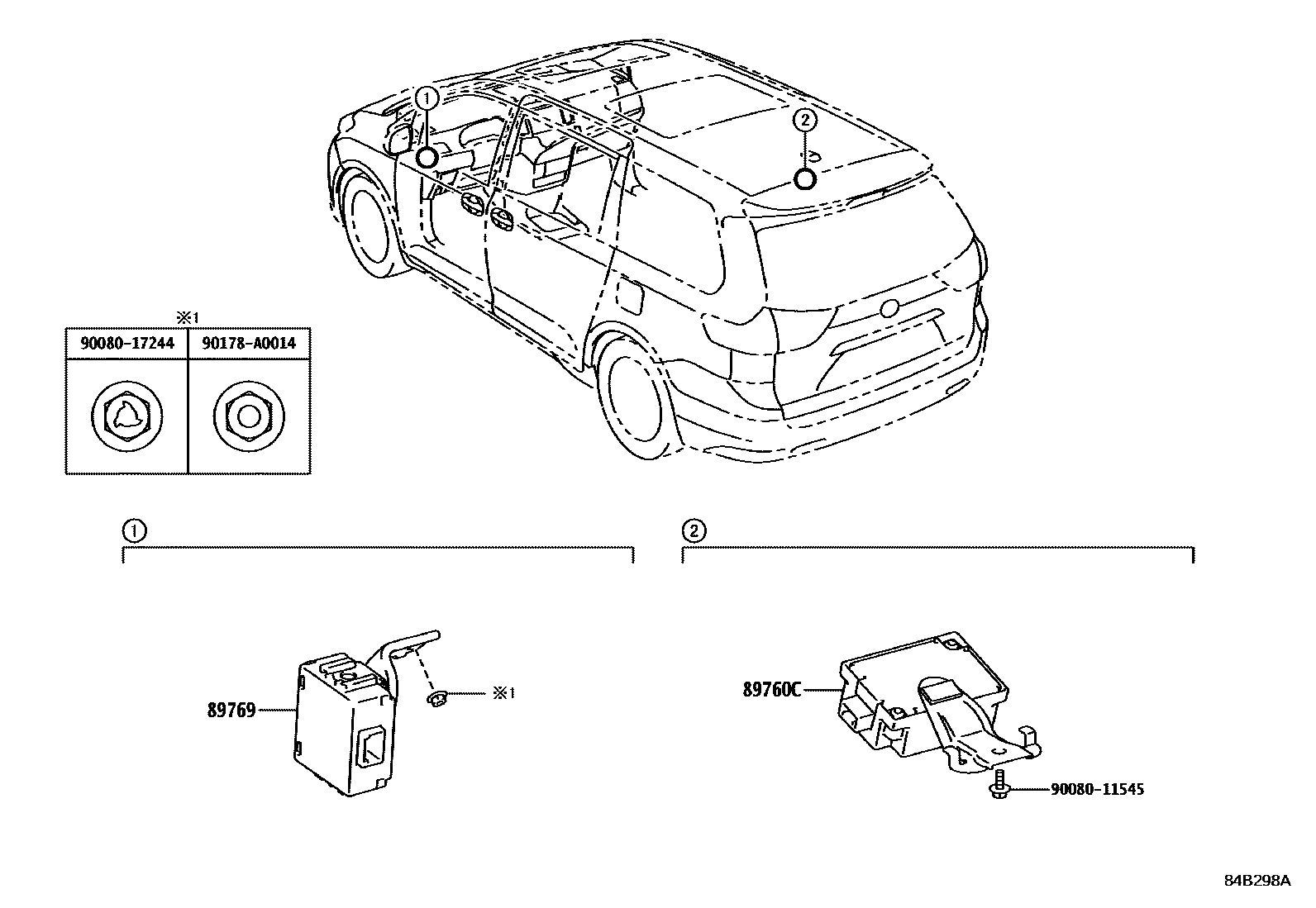 ①

②

※1

| 90080-17244 | 90178-A0014 |
|---|---|
| | |

①

②

89769

※1

89760C

90080-11545

84B298A