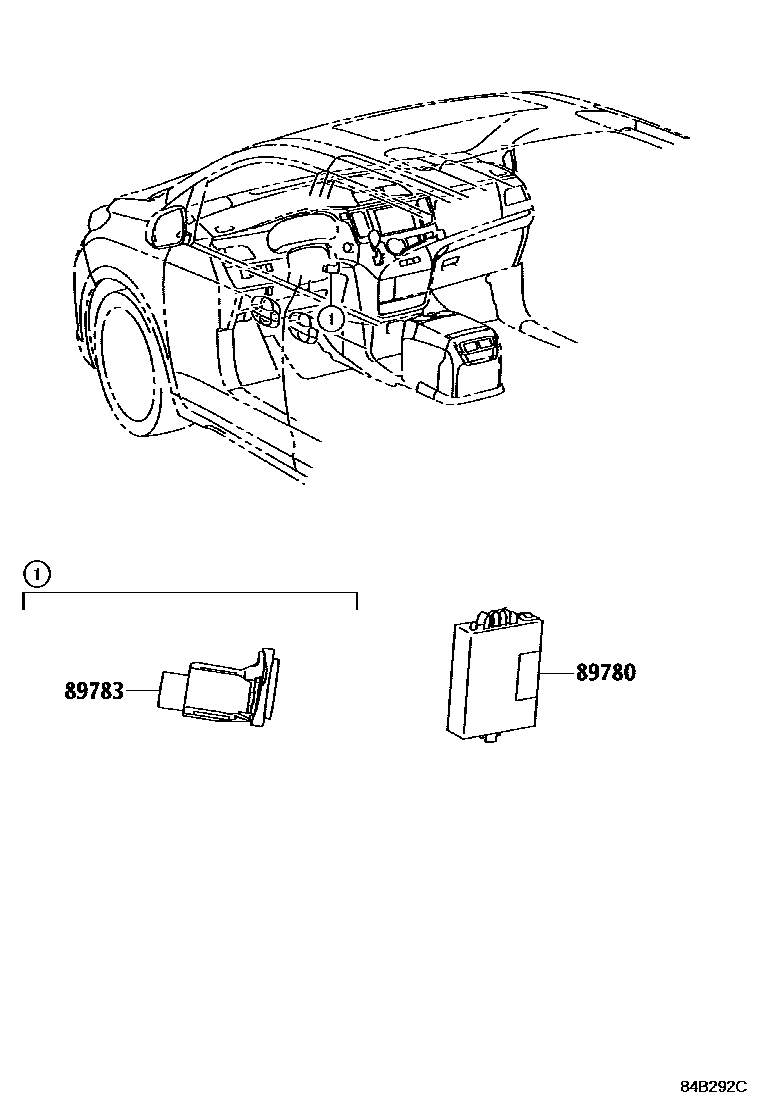 1

1

89783

89780

84B292C