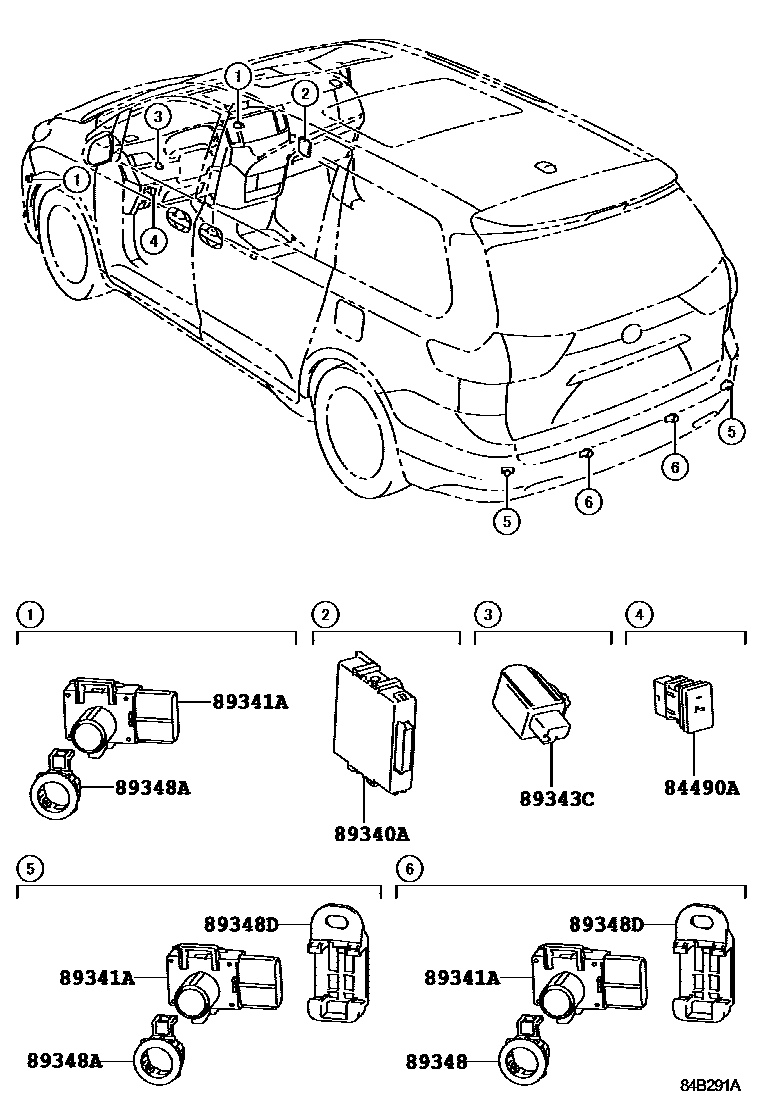 1
2
3
1
4
5
6
6
5

1
89341A
89348A

2
89340A

3
89343C

4
84490A

5
89348D
89341A
89348A

6
89348D
89341A
89348

84B291A