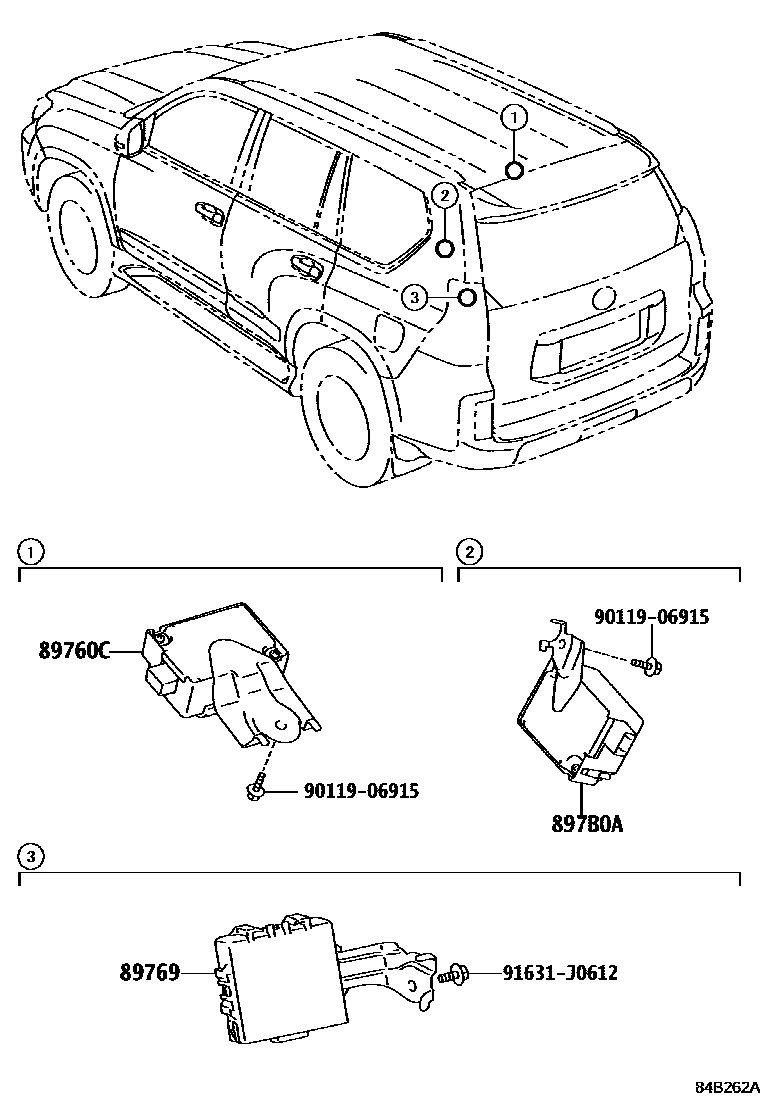 1
2
3

1

89760C
90119-06915

2

90119-06915
897B0A

3

89769
91631-J0612

84B262A