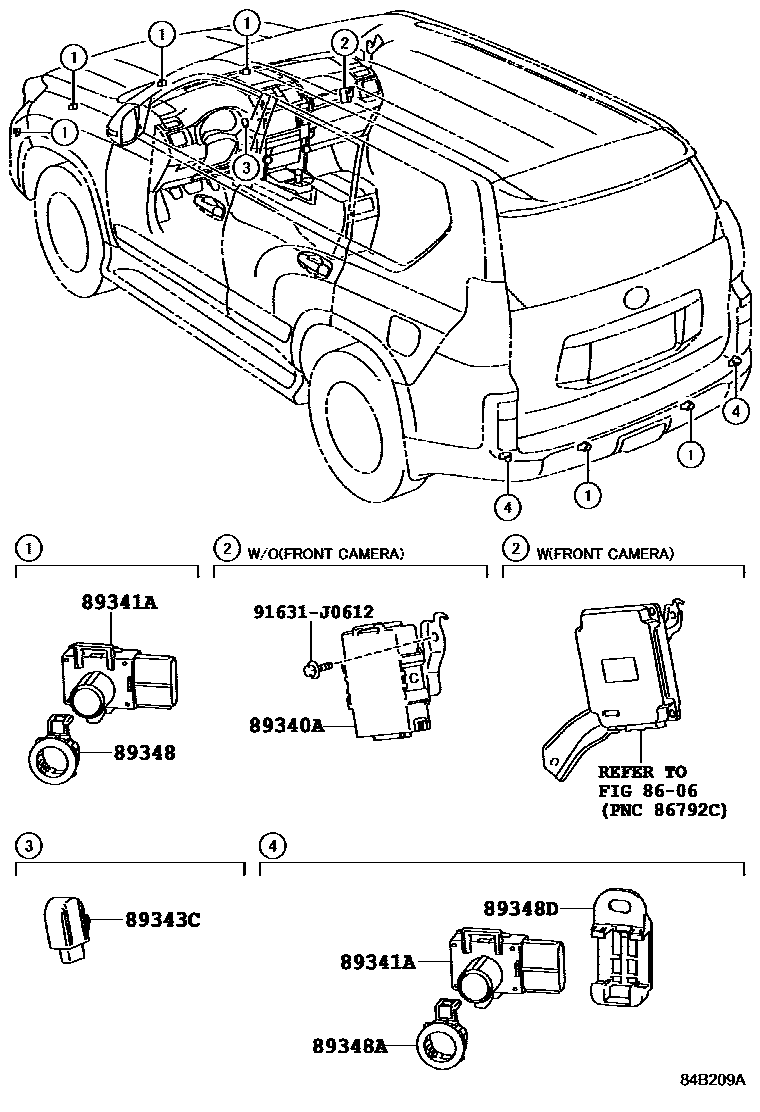 1
1
1
2
1
3
4
1
1
4

1

89341A

89348

2 W/O(FRONT CAMERA)

91631-J0612

89340A

2 W(FRONT CAMERA)

REFER TO FIG 86-06 (PNC 86792C)

3

89343C

4

89348D

89341A

89348A

84B209A