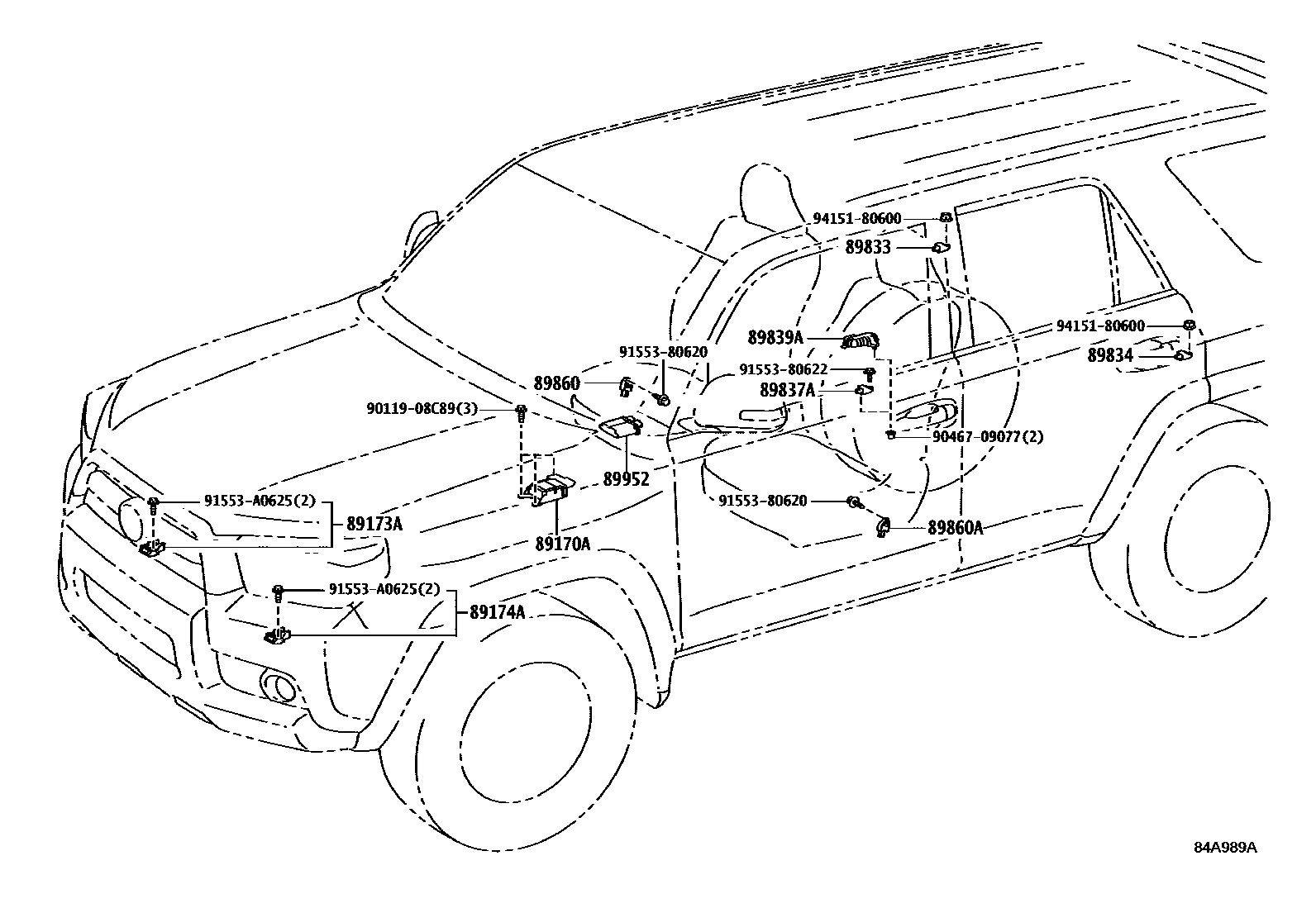 94151-80600
89833
94151-80600
89834
89839A
91553-80620
91553-80622
89860
89837A
90119-08C89(3)
90467-09077(2)
89952
91553-A0625(2)
89173A
91553-80620
89860A
89170A
91553-A0625(2)
89174A
84A989A