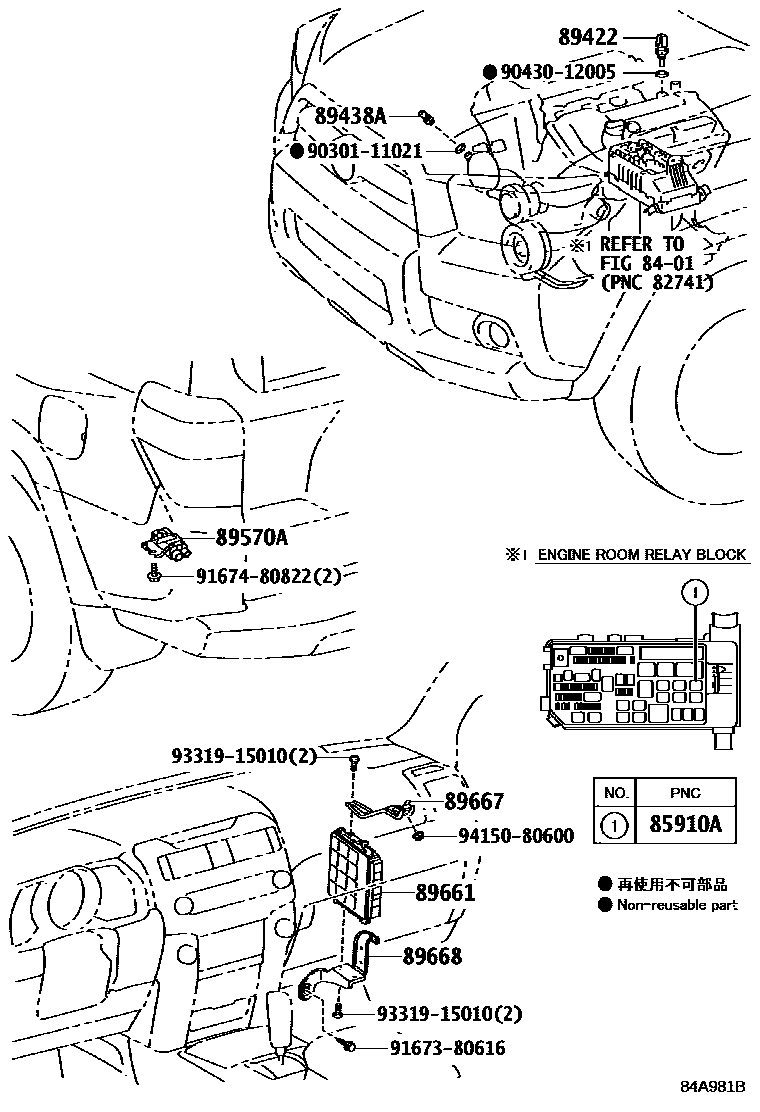 89422

● 90430-12005

89438A

● 90301-11021

※1 REFER TO FIG 84-01 (PNC 82741)

89570A

91674-80822(2)

※1 ENGINE ROOM RELAY BLOCK

①

93319-15010(2)

89667

94150-80600

89661

89668

93319-15010(2)

91673-80616

| NO. | PNC |
|---|---|
| ① | 85910A |

● 再使用不可部品
● Non-reusable part

84A981B