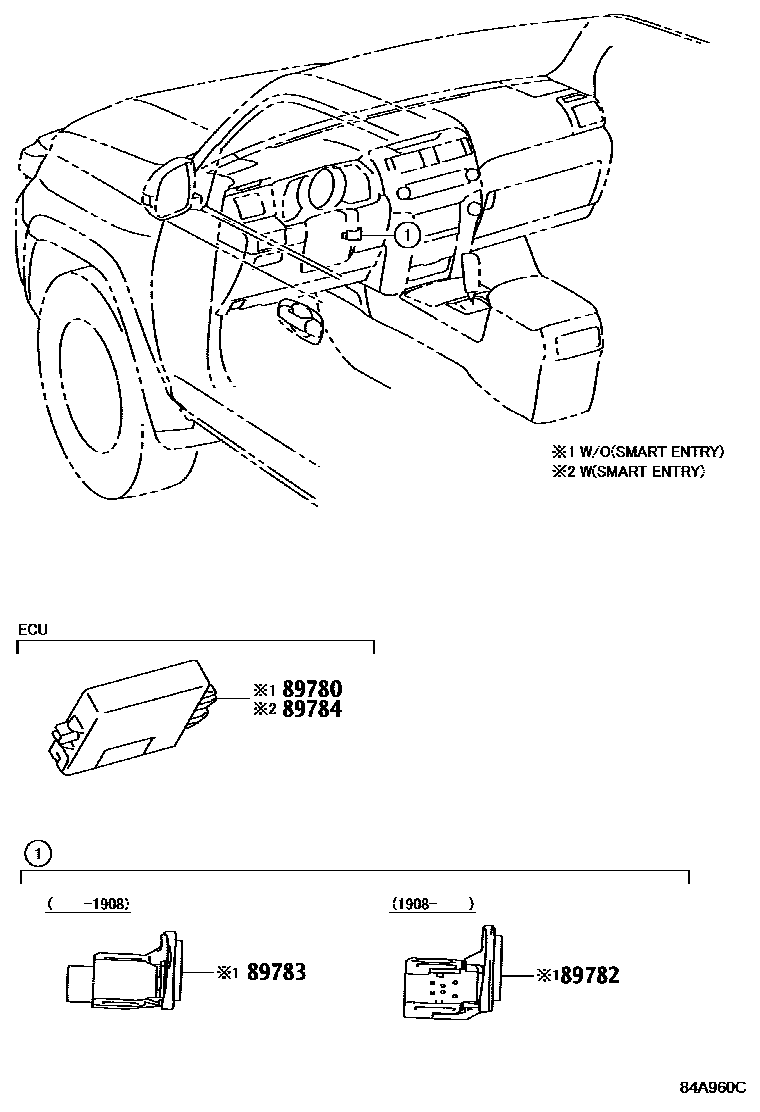 1

※1 W/O(SMART ENTRY)
※2 W(SMART ENTRY)

ECU

※1 89780
※2 89784

1

( -1908)

※1 89783

(1908- )

※1 89782

84A960C