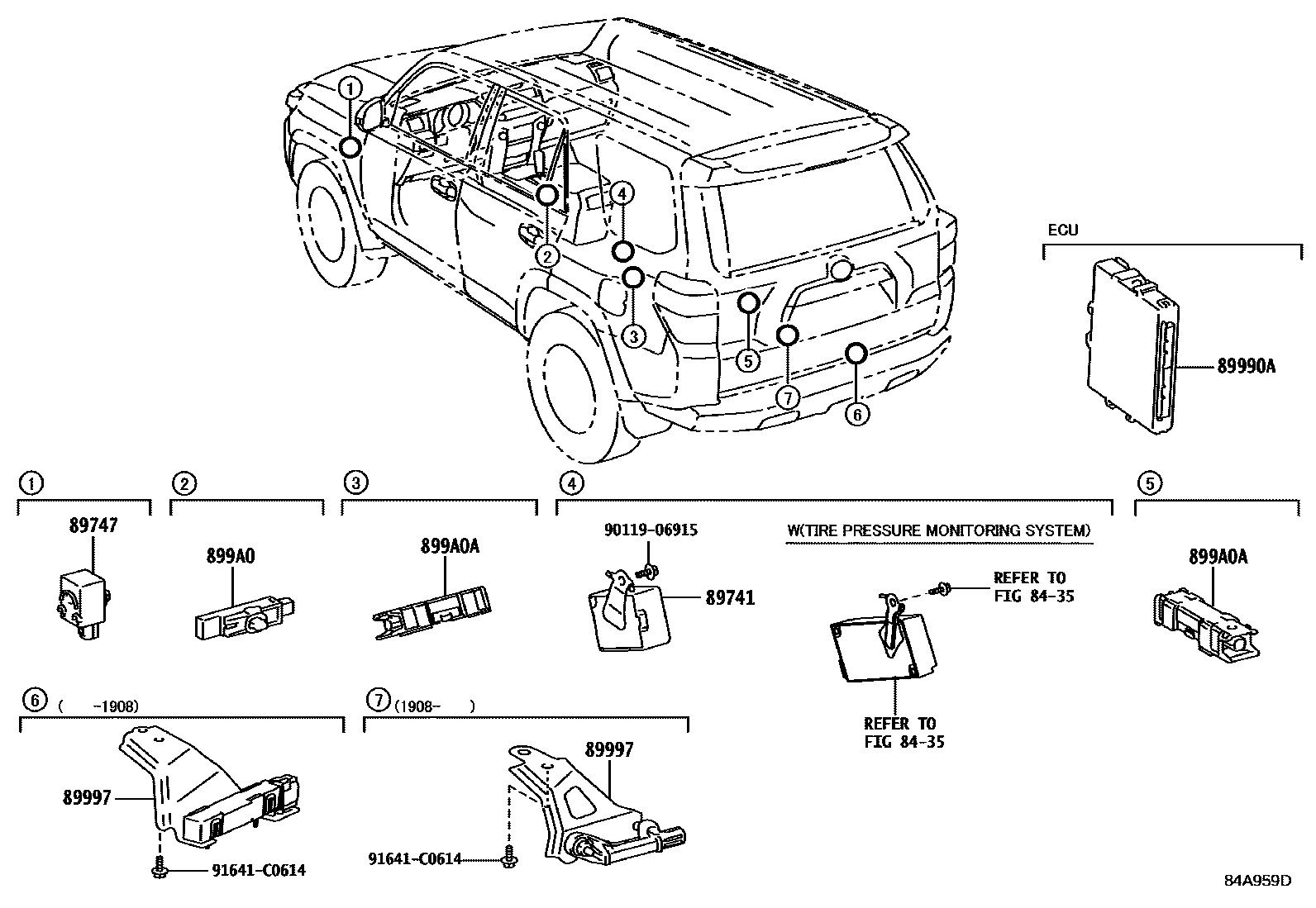 1
2
4
3
5
7
6

ECU
89990A

1
89747

2
899A0

3
899A0A

4
90119-06915
89741

W(TIRE PRESSURE MONITORING SYSTEM)
REFER TO
FIG 84-35
REFER TO
FIG 84-35

5
899A0A

6 ( -1908)
89997
91641-C0614

7 (1908- )
89997
91641-C0614

84A959D