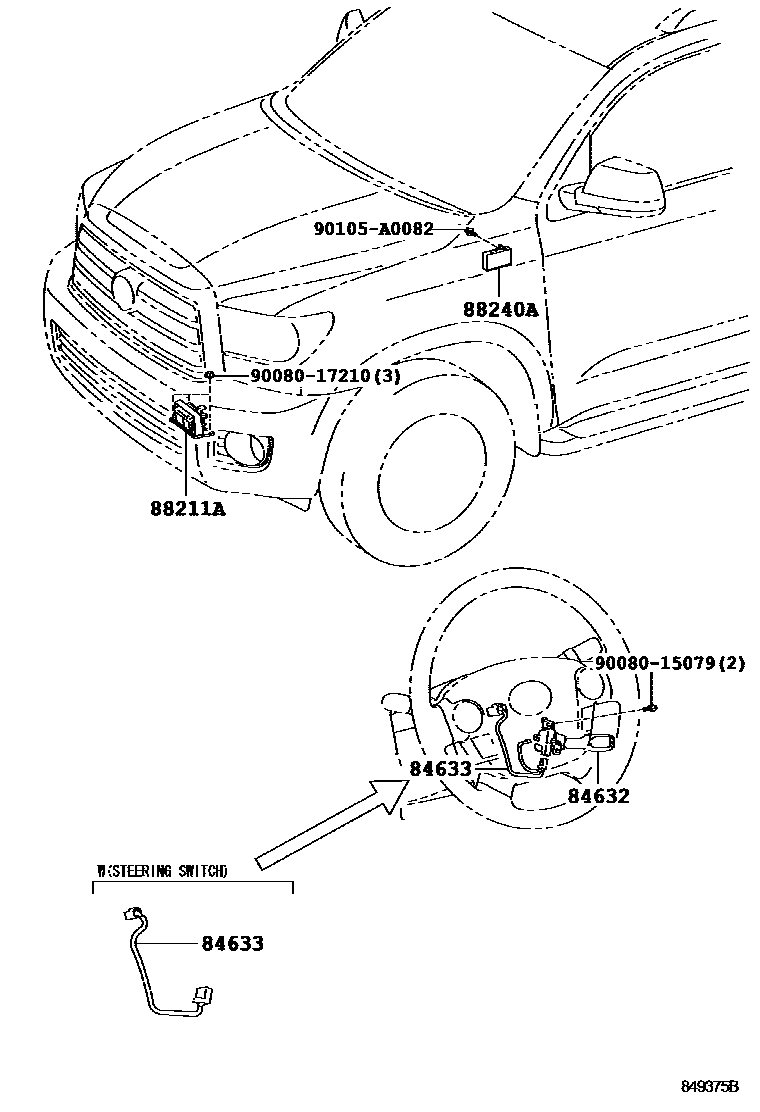 90105-A0082

88240A

90080-17210(3)

88211A

90080-15079(2)

84633

84632

W(STEERING SWITCH)

84633

849375B