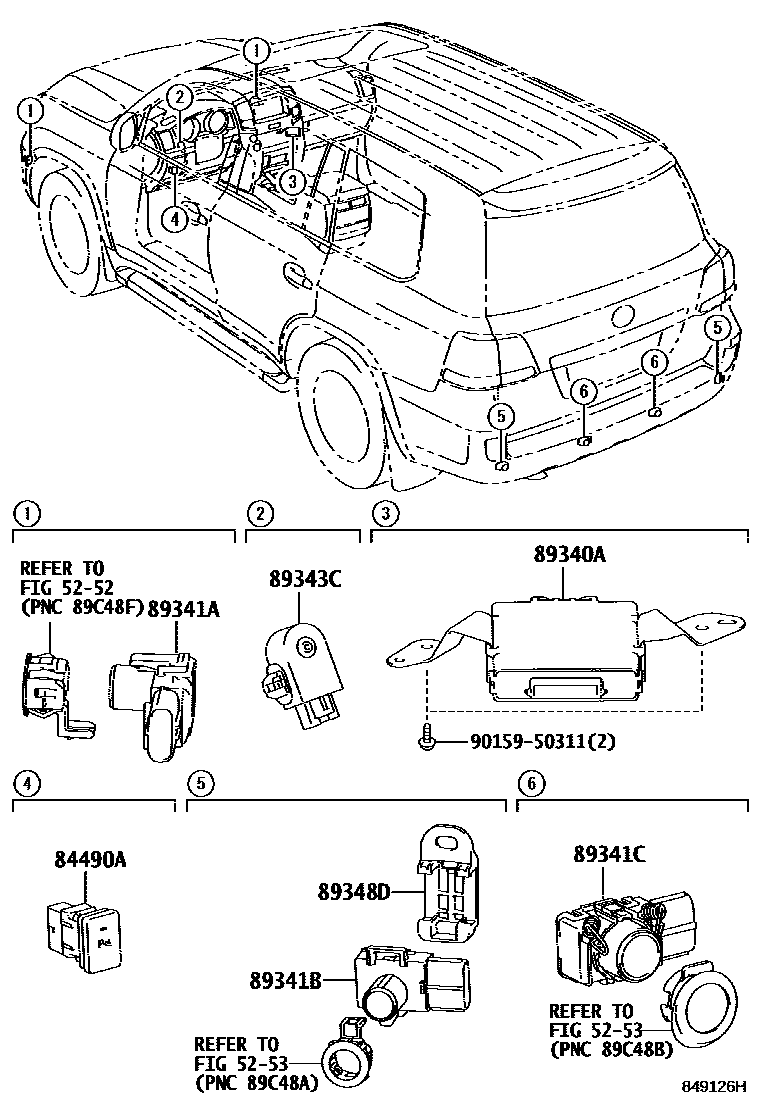 1
2
1
3
4
5
6
6
5

1
REFER TO
FIG 52-52
(PNC 89C48F)
89341A

2
89343C

3
89340A
90159-50311(2)

4
84490A

5
89348D
89341B
REFER TO
FIG 52-53
(PNC 89C48A)

6
89341C
REFER TO
FIG 52-53
(PNC 89C48B)

849126H