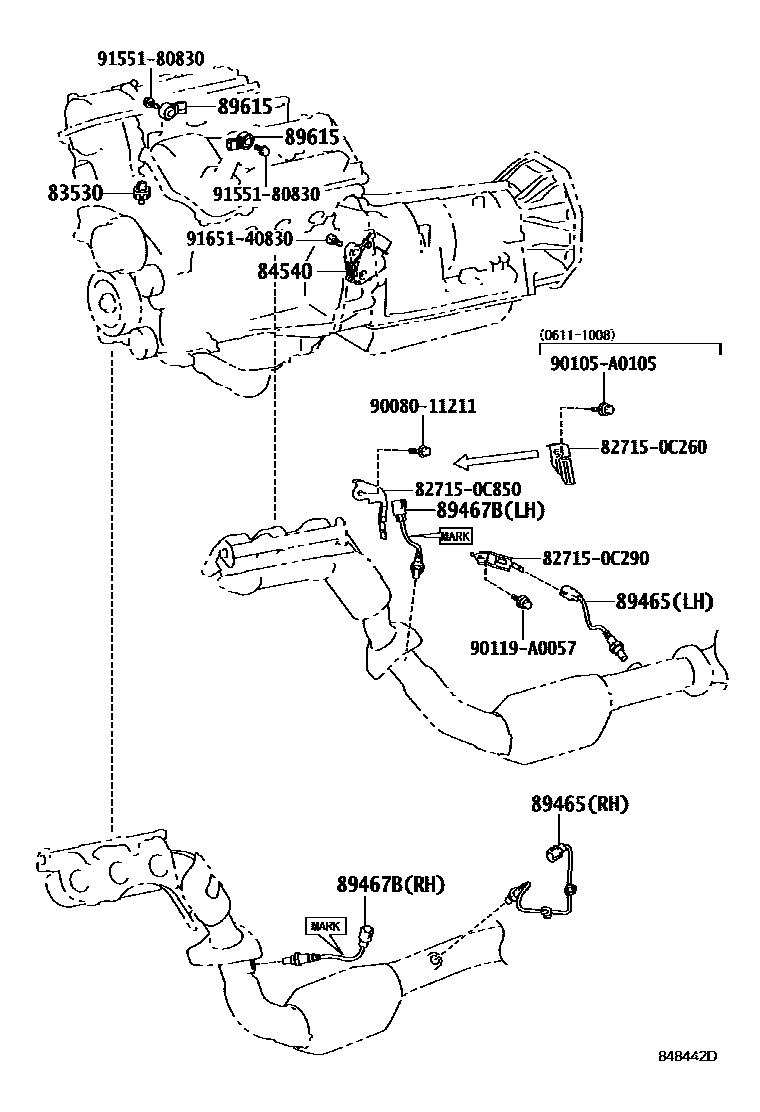 91551-80830
89615
89615
91551-80830
83530
91651-40830
84540
(0611-1008)
90105-A0105
90080-11211
82715-0C260
82715-0C850
89467B(LH)
MARK
82715-0C290
89465(LH)
90119-A0057
89465(RH)
89467B(RH)
MARK
848442D