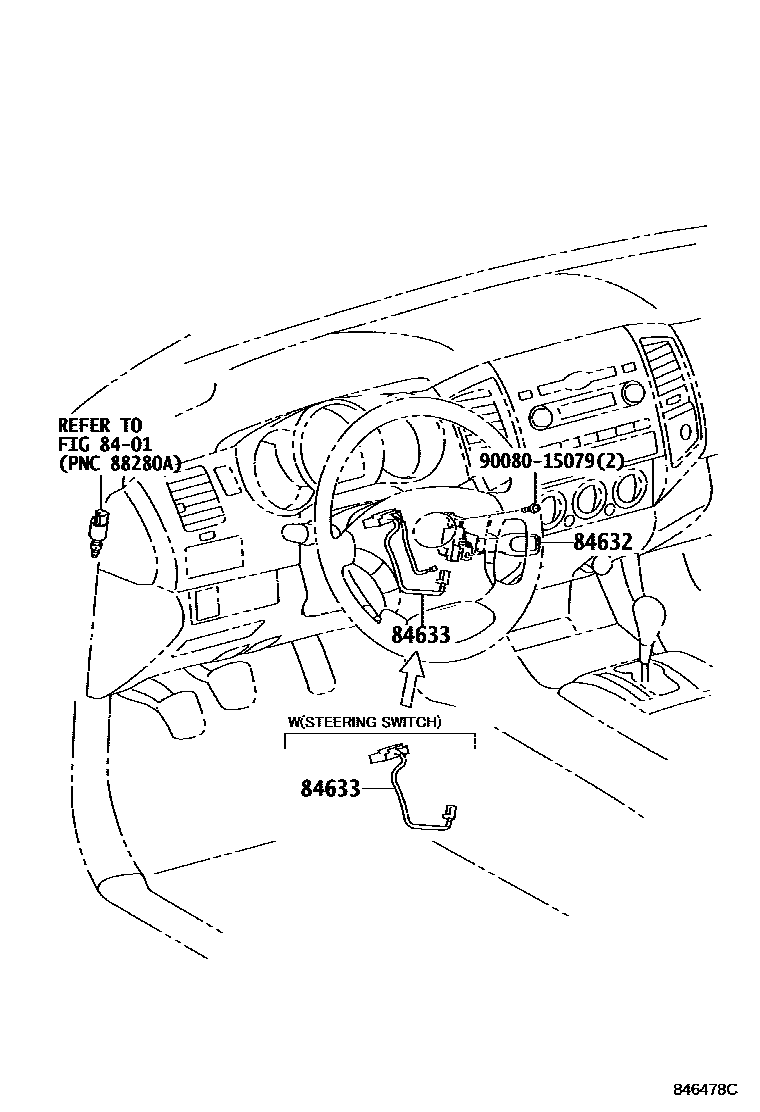 REFER TO
FIG 84-01
(PNC 88280A)

90080-15079(2)

84632

84633

W(STEERING SWITCH)

84633

846478C