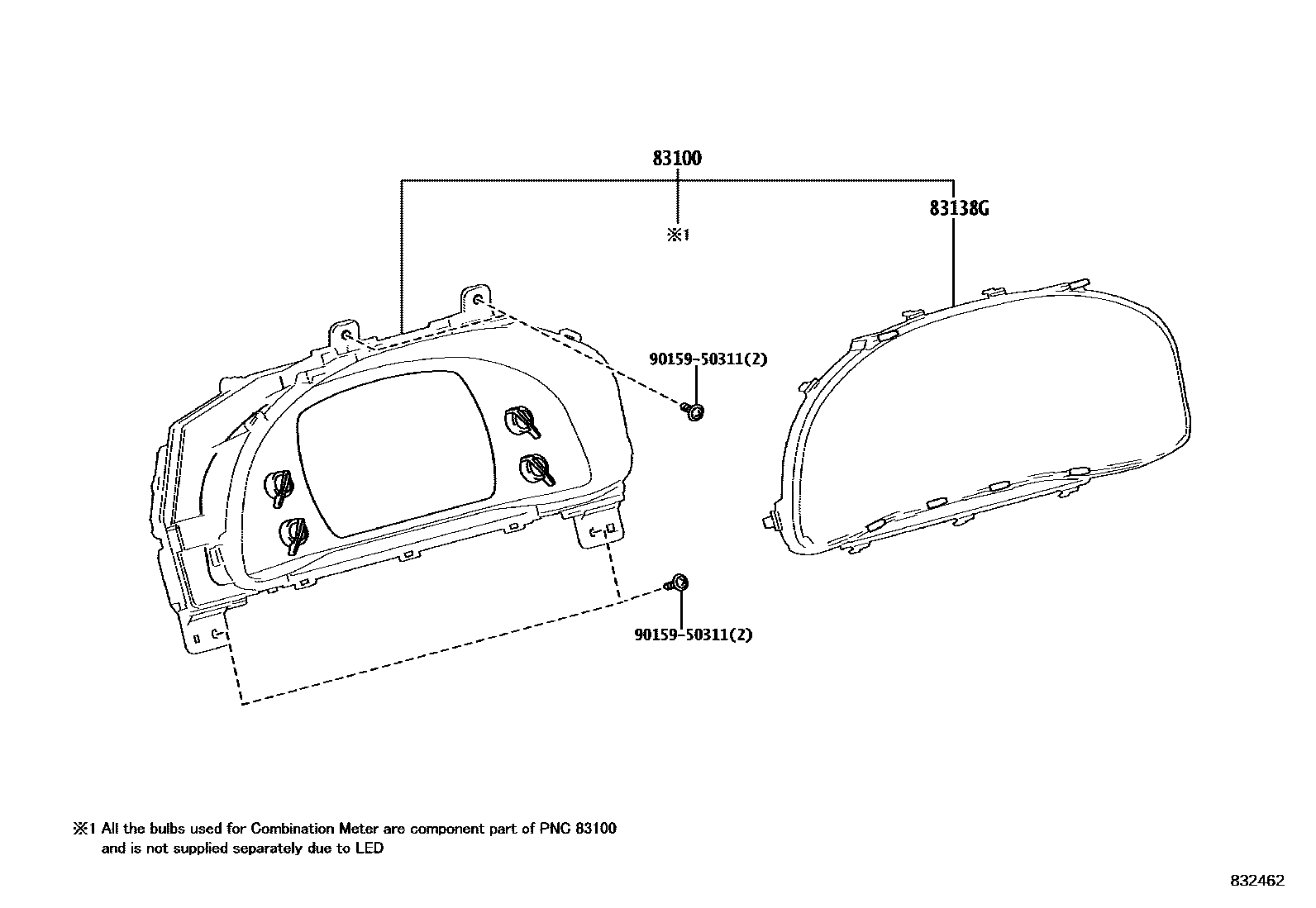 83100

※1

83138G

90159-50311(2)

90159-50311(2)

※1 All the bulbs used for Combination Meter are component part of PNC 83100 and is not supplied separately due to LED

832462