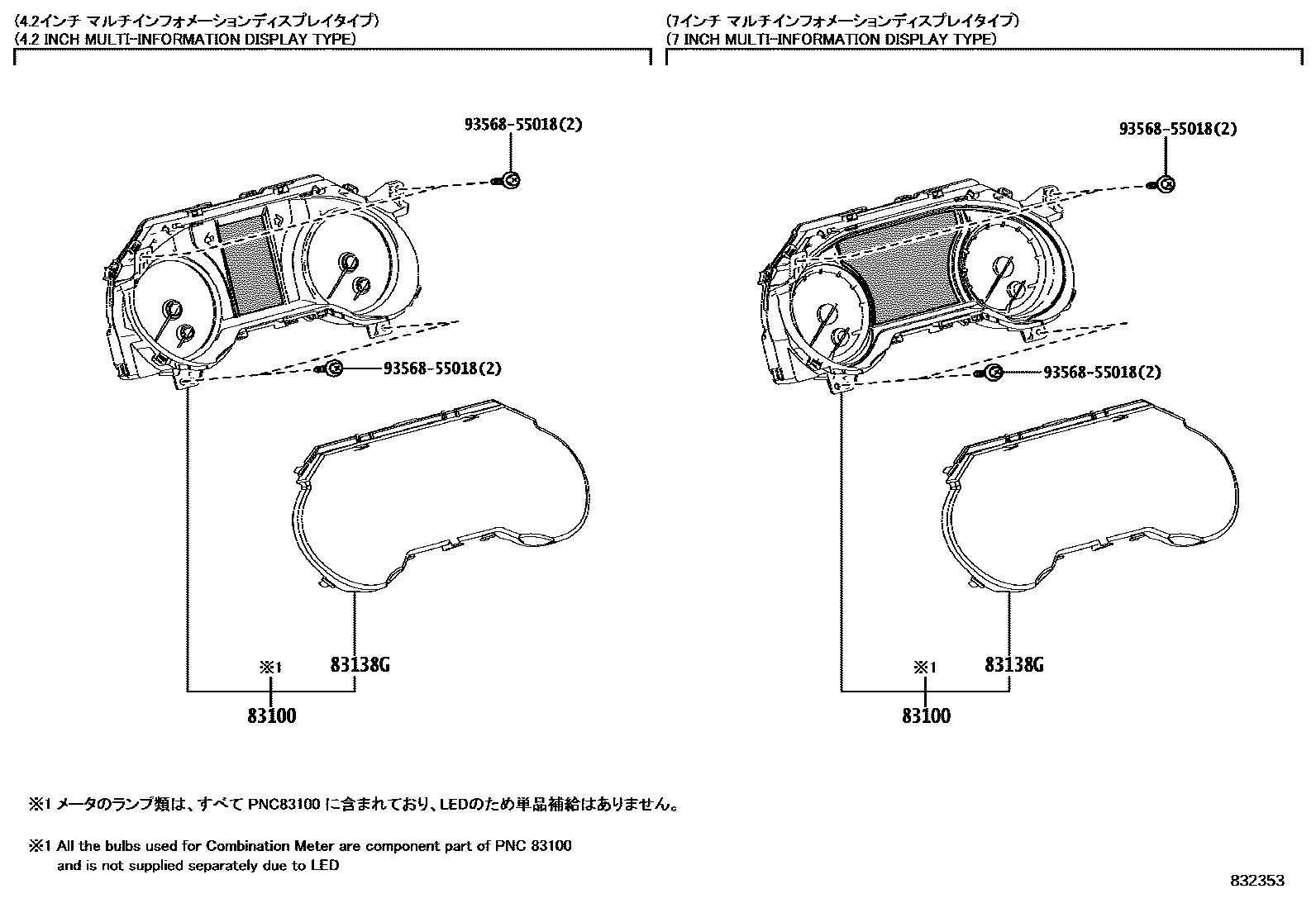 (4.2インチ マルチインフォメーションディスプレイタイプ)
(4.2 INCH MULTI-INFORMATION DISPLAY TYPE)

93568-55018(2)

93568-55018(2)

※1

83138G

83100

(7インチ マルチインフォメーションディスプレイタイプ)
(7 INCH MULTI-INFORMATION DISPLAY TYPE)

93568-55018(2)

93568-55018(2)

※1

83138G

83100

※1 メータのランプ類は、すべて PNC83100 に含まれており、LEDのため単品補給はありません。

※1 All the bulbs used for Combination Meter are component part of PNC 83100 and is not supplied separately due to LED

832353