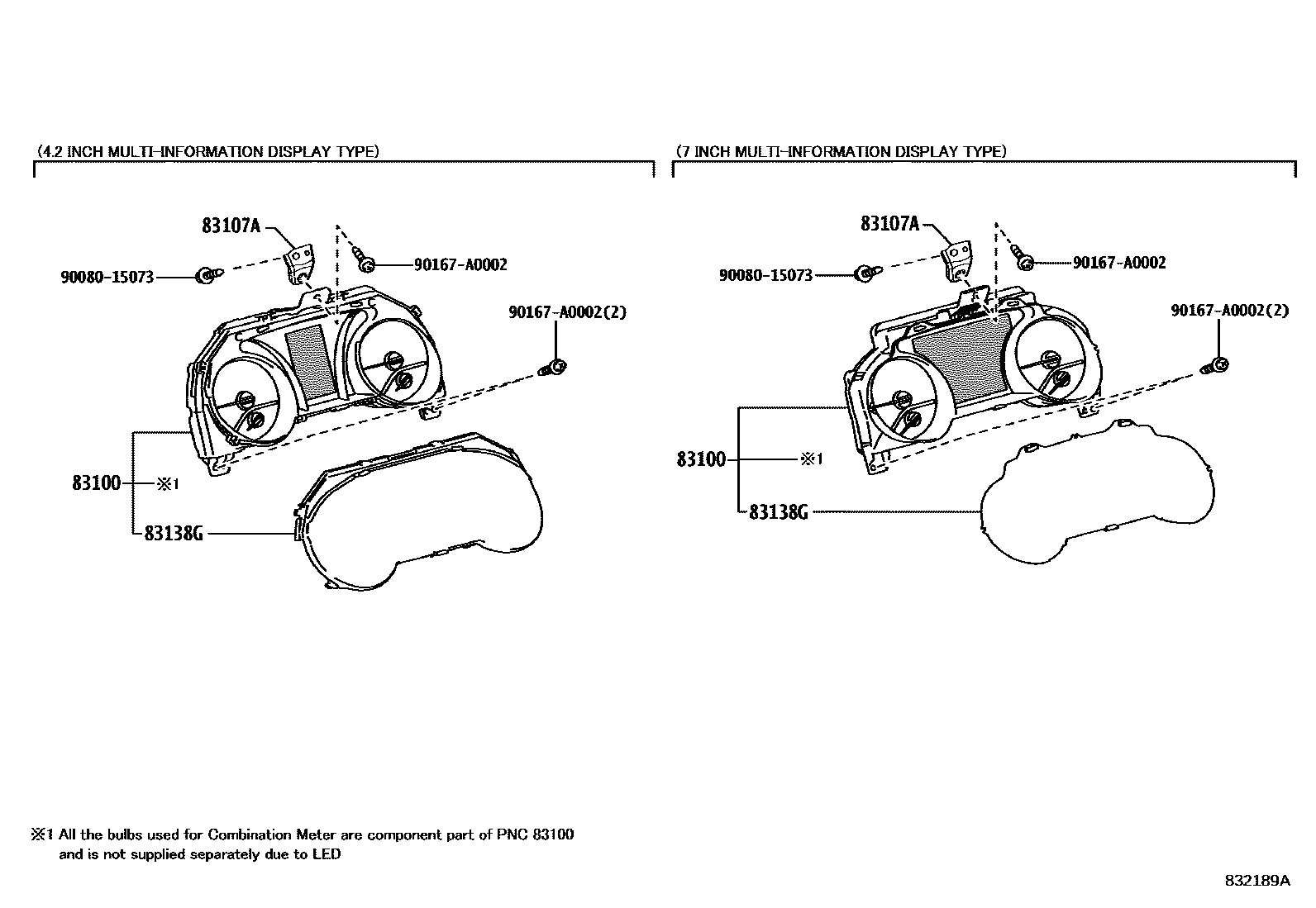 (4.2 INCH MULTI-INFORMATION DISPLAY TYPE)

83107A
90080-15073
90167-A0002
90167-A0002(2)
83100
※1
83138G

(7 INCH MULTI-INFORMATION DISPLAY TYPE)

83107A
90080-15073
90167-A0002
90167-A0002(2)
83100
※1
83138G

※1 All the bulbs used for Combination Meter are component part of PNC 83100 and is not supplied separately due to LED

832189A