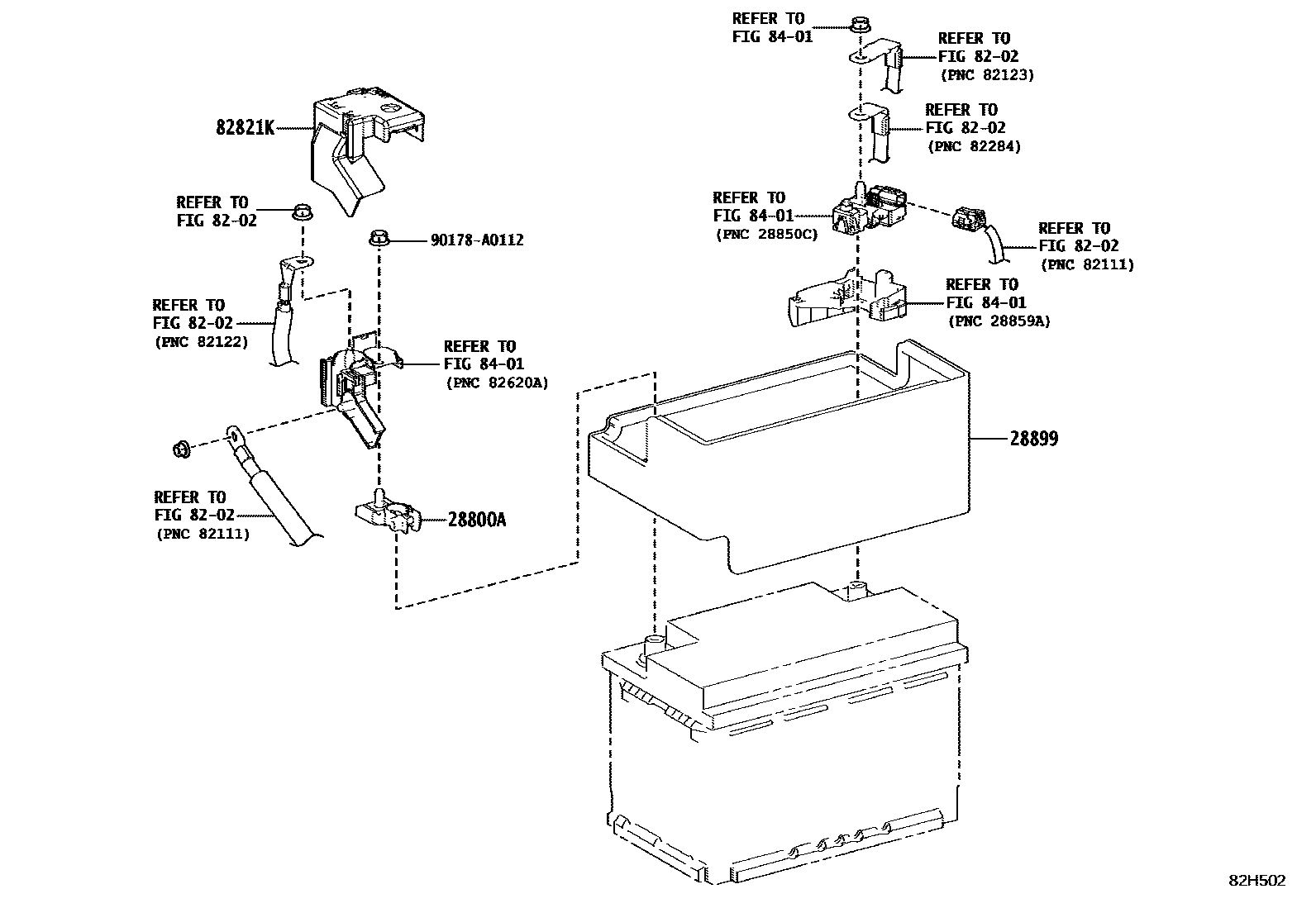 REFER TO
FIG 84-01

REFER TO
FIG 82-02
(PNC 82123)

REFER TO
FIG 82-02
(PNC 82284)

82821K

REFER TO
FIG 82-02

90178-A0112

REFER TO
FIG 84-01
(PNC 28850C)

REFER TO
FIG 82-02
(PNC 82111)

REFER TO
FIG 84-01
(PNC 28859A)

REFER TO
FIG 82-02
(PNC 82122)

REFER TO
FIG 84-01
(PNC 82620A)

28899

REFER TO
FIG 82-02
(PNC 82111)

28800A

82H502