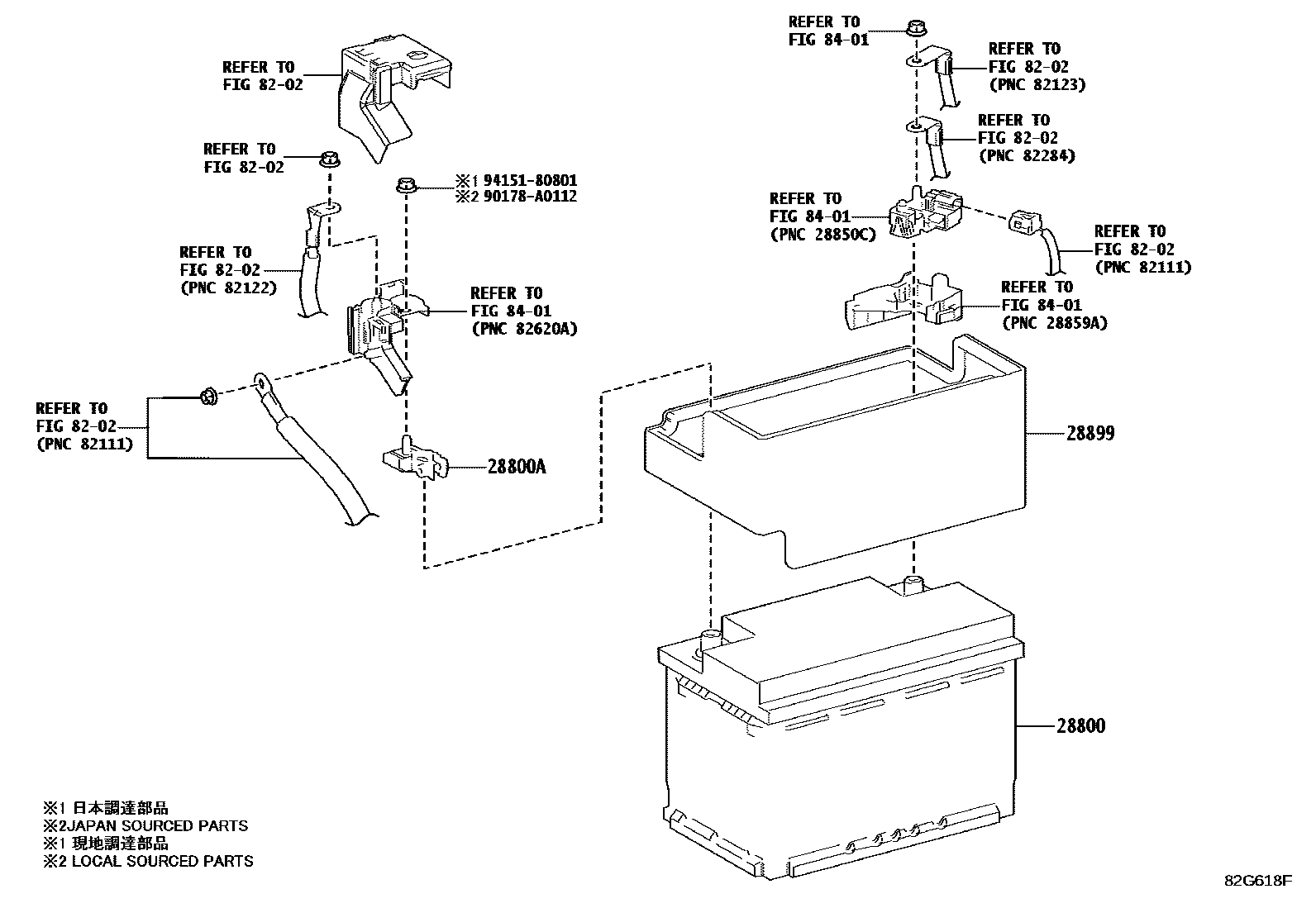 REFER TO
FIG 82-02

REFER TO
FIG 82-02

※1 94151-80801
※2 90178-A0112

REFER TO
FIG 82-02
(PNC 82122)

REFER TO
FIG 84-01
(PNC 82620A)

REFER TO
FIG 82-02
(PNC 82111)

28800A

REFER TO
FIG 84-01

REFER TO
FIG 82-02
(PNC 82123)

REFER TO
FIG 82-02
(PNC 82284)

REFER TO
FIG 84-01
(PNC 28850C)

REFER TO
FIG 82-02
(PNC 82111)

REFER TO
FIG 84-01
(PNC 28859A)

28899

28800

※1 日本調達部品
※2JAPAN SOURCED PARTS
※1 現地調達部品
※2 LOCAL SOURCED PARTS

82G618F